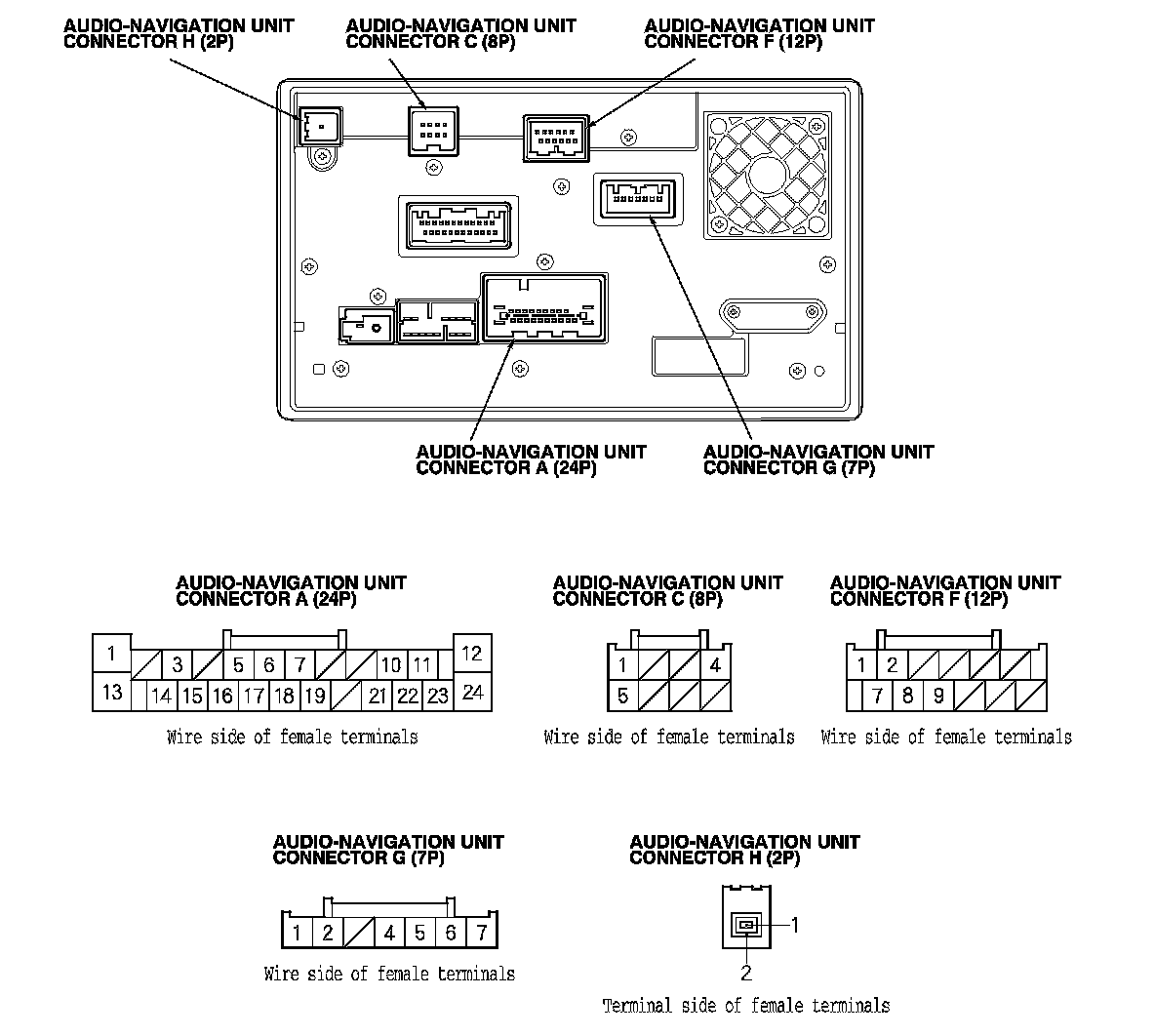 AUDIO-NAVIGATION UNIT CONNECTOR H (2P)

AUDIO-NAVIGATION UNIT CONNECTOR C (8P)

AUDIO-NAVIGATION UNIT CONNECTOR F (12P)

AUDIO-NAVIGATION UNIT CONNECTOR A (24P)

AUDIO-NAVIGATION UNIT CONNECTOR G (7P)

AUDIO-NAVIGATION UNIT CONNECTOR A (24P)

1 3 5 6 7 10 11 12
13 14 15 16 17 18 19 21 22 23 24

Wire side of female terminals

AUDIO-NAVIGATION UNIT CONNECTOR C (8P)

1 4
5

Wire side of female terminals

AUDIO-NAVIGATION UNIT CONNECTOR F (12P)

1 2
7 8 9

Wire side of female terminals

AUDIO-NAVIGATION UNIT CONNECTOR G (7P)

1 2 4 5 6 7

Wire side of female terminals

AUDIO-NAVIGATION UNIT CONNECTOR H (2P)

1
2

Terminal side of female terminals