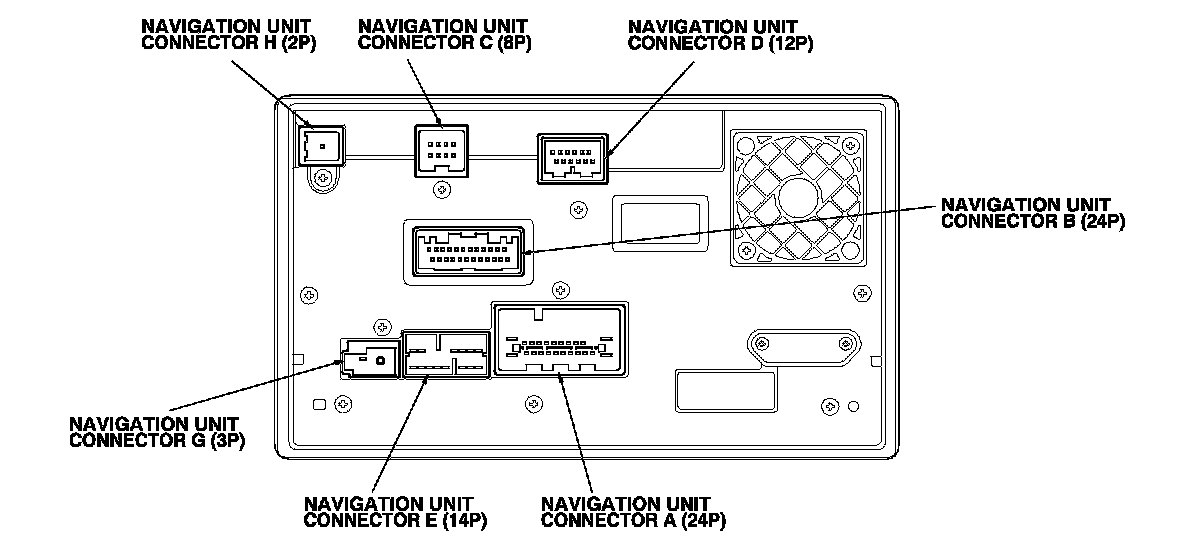 NAVIGATION UNIT
CONNECTOR H (2P)

NAVIGATION UNIT
CONNECTOR C (8P)

NAVIGATION UNIT
CONNECTOR D (12P)

NAVIGATION UNIT
CONNECTOR B (24P)

NAVIGATION UNIT
CONNECTOR G (3P)

NAVIGATION UNIT
CONNECTOR E (14P)

NAVIGATION UNIT
CONNECTOR A (24P)