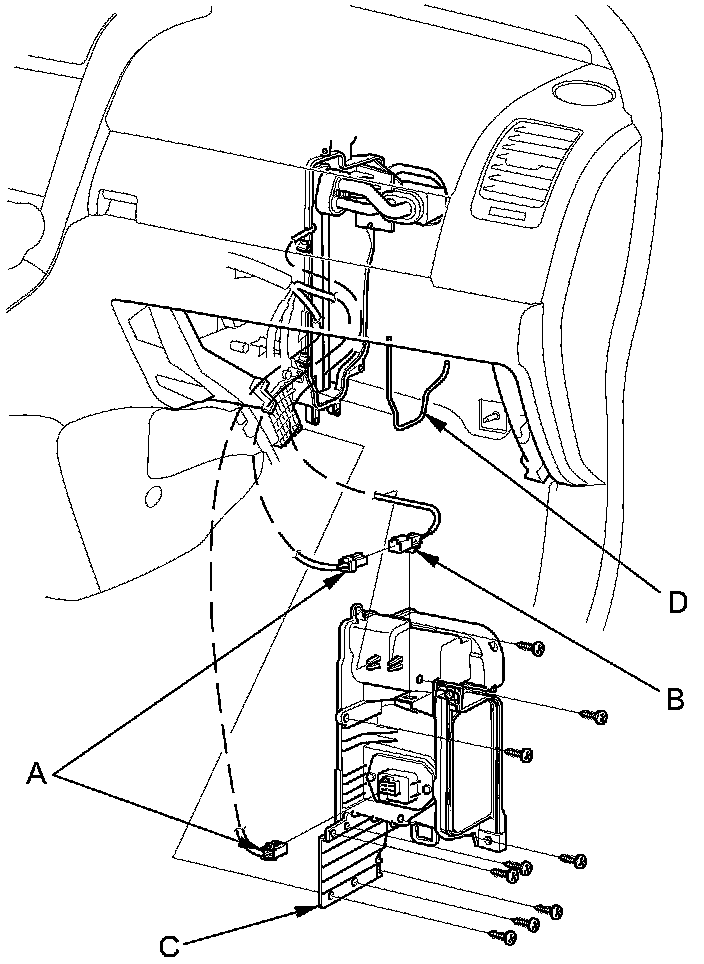 D

B

A

C