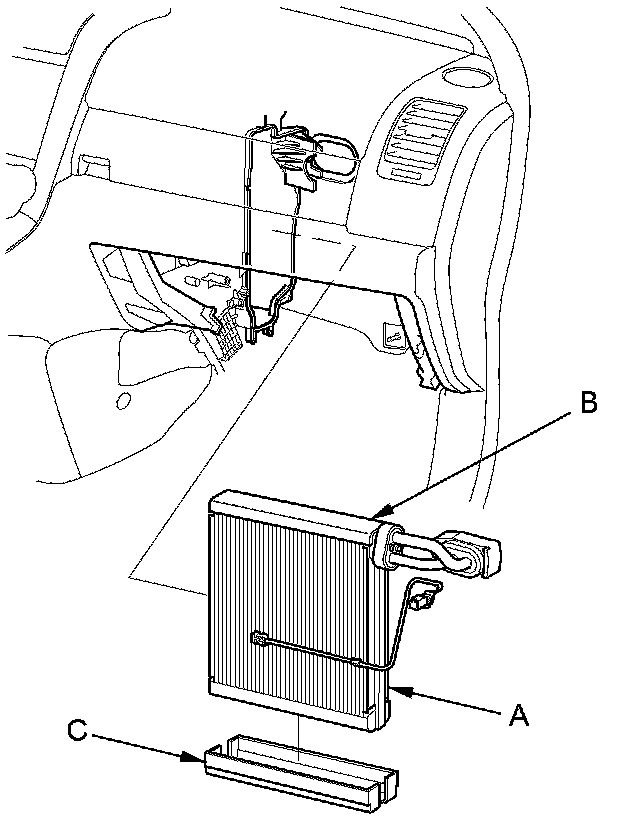 B

A

C