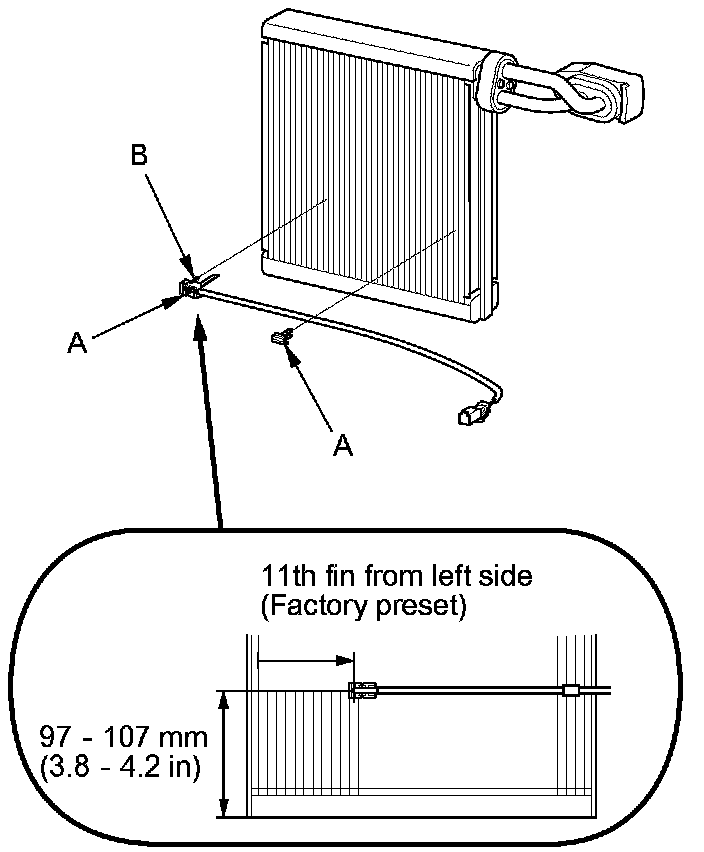 B

A

A

11th fin from left side
(Factory preset)

97 - 107 mm
(3.8 - 4.2 in)