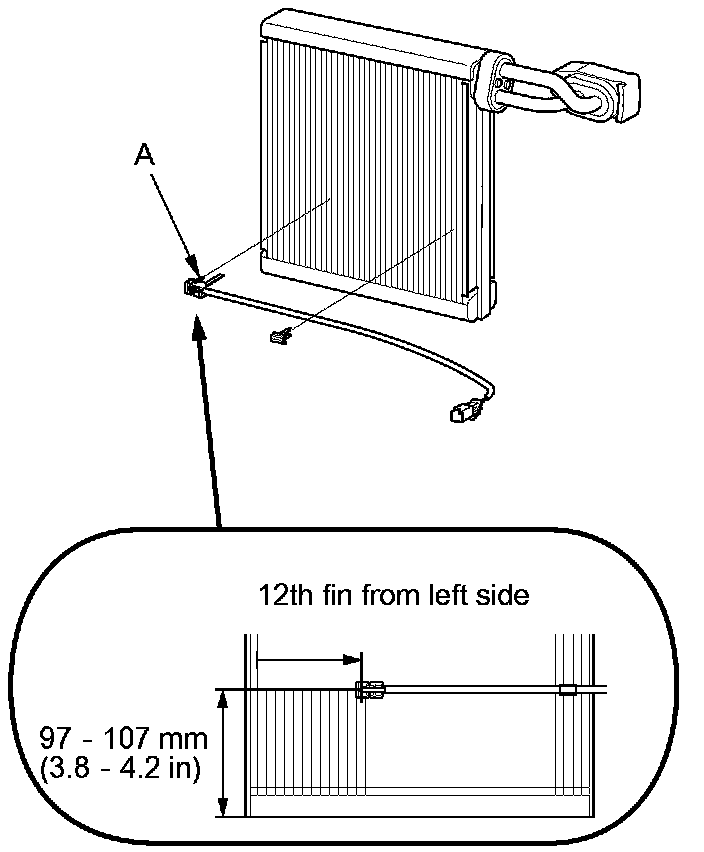 A

12th fin from left side

97 - 107 mm
(3.8 - 4.2 in)