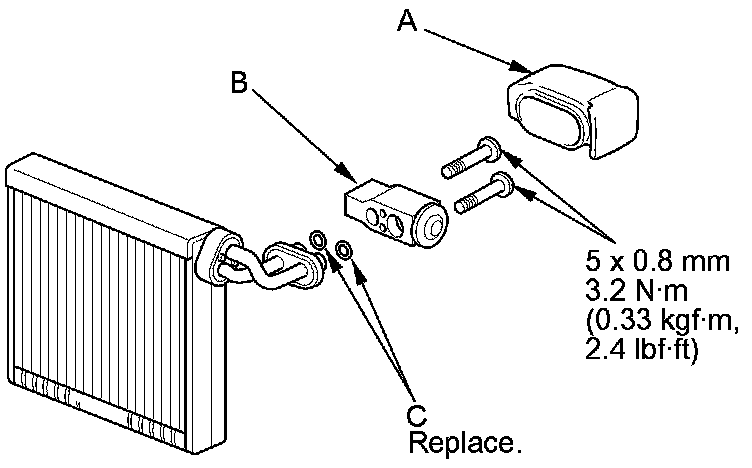 A

B

5 x 0.8 mm
3.2 N·m
(0.33 kgf·m,
2.4 lbf·ft)

C
Replace.