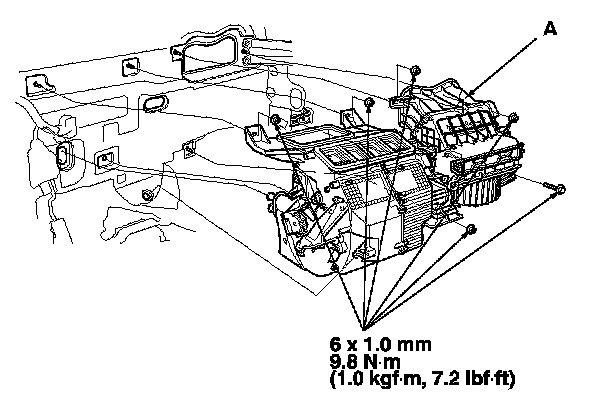 A

6 x 1.0 mm
9.8 N·m
(1.0 kgf·m, 7.2 lbf·ft)