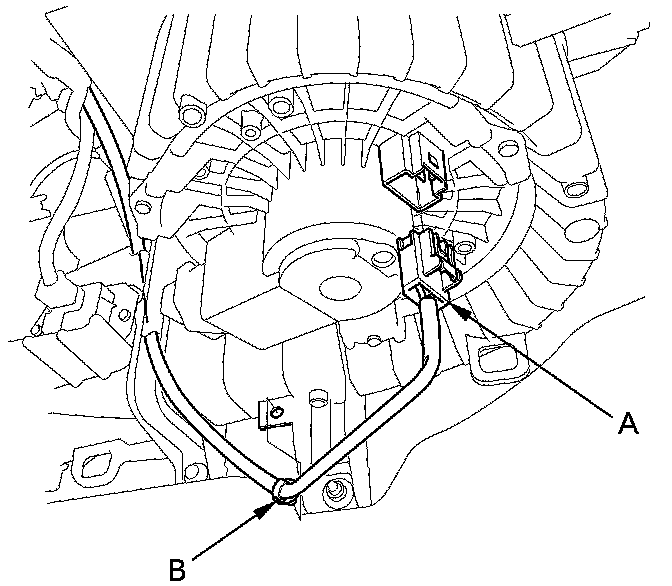 A
B