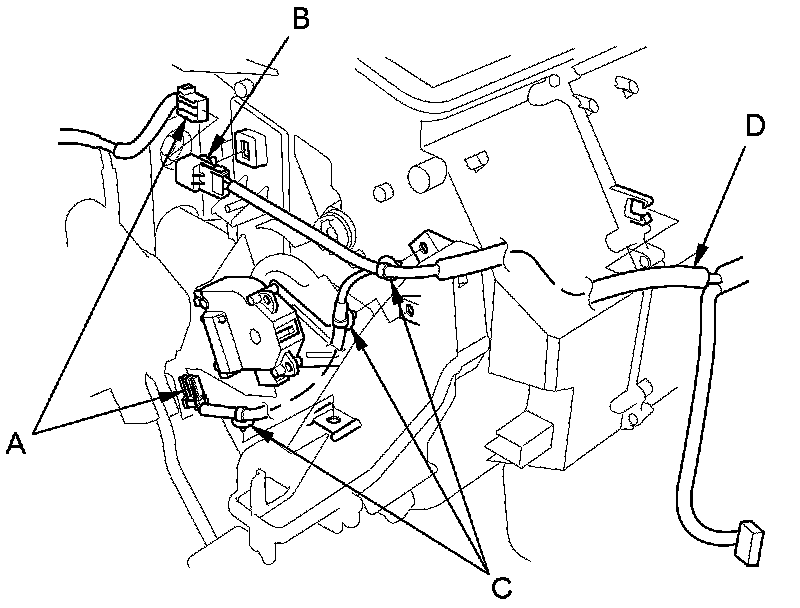 B
D
A
C