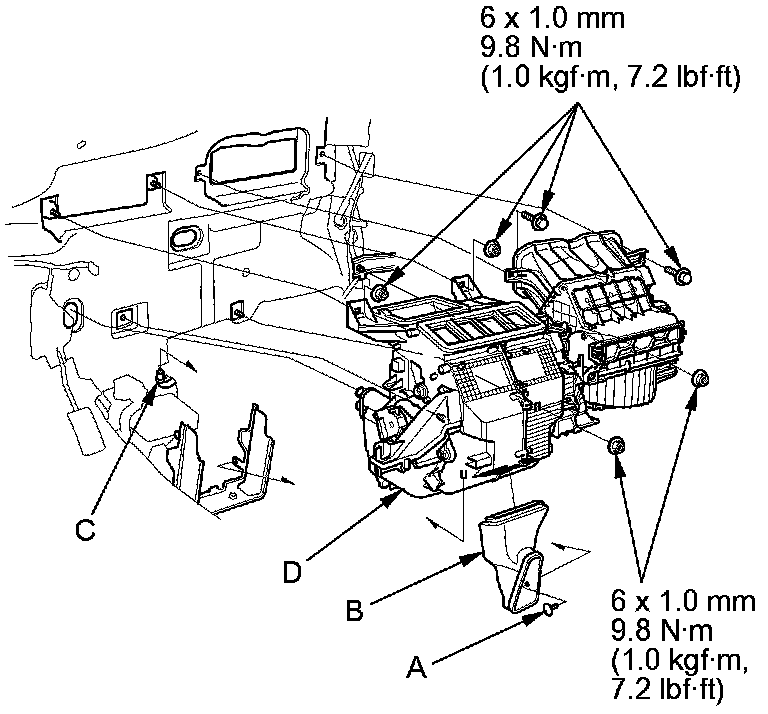 6 x 1.0 mm
9.8 N·m
(1.0 kgf·m, 7.2 lbf·ft)

C

D

B

A

6 x 1.0 mm
9.8 N·m
(1.0 kgf·m,
7.2 lbf·ft)