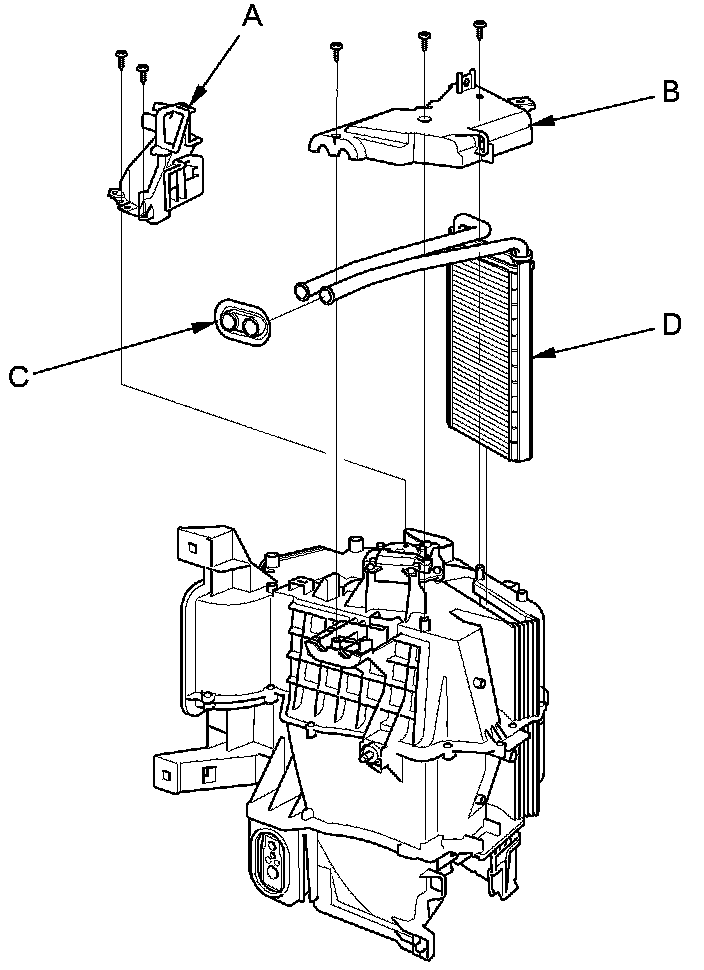 A

B

C

D