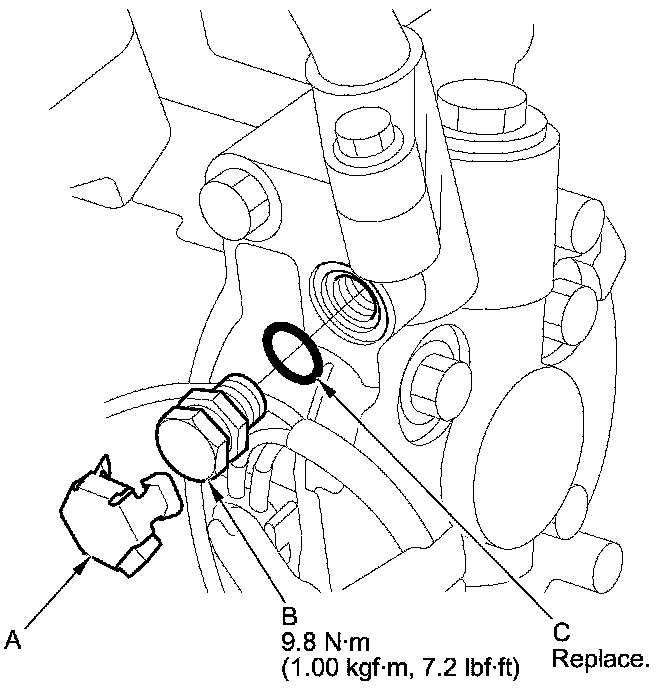 A

B
9.8 N·m
(1.00 kgf·m, 7.2 lbf·ft)

C
Replace.