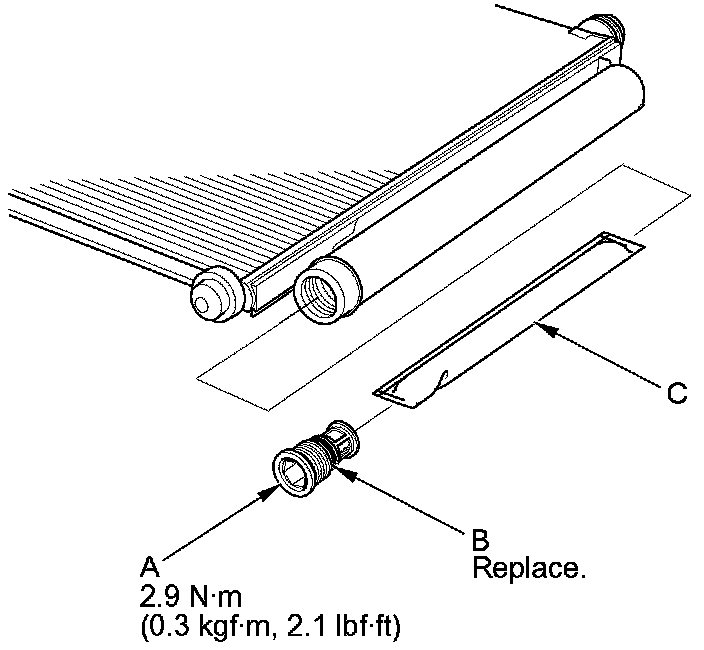 C

A
2.9 N·m
(0.3 kgf·m, 2.1 lbf·ft)

B
Replace.