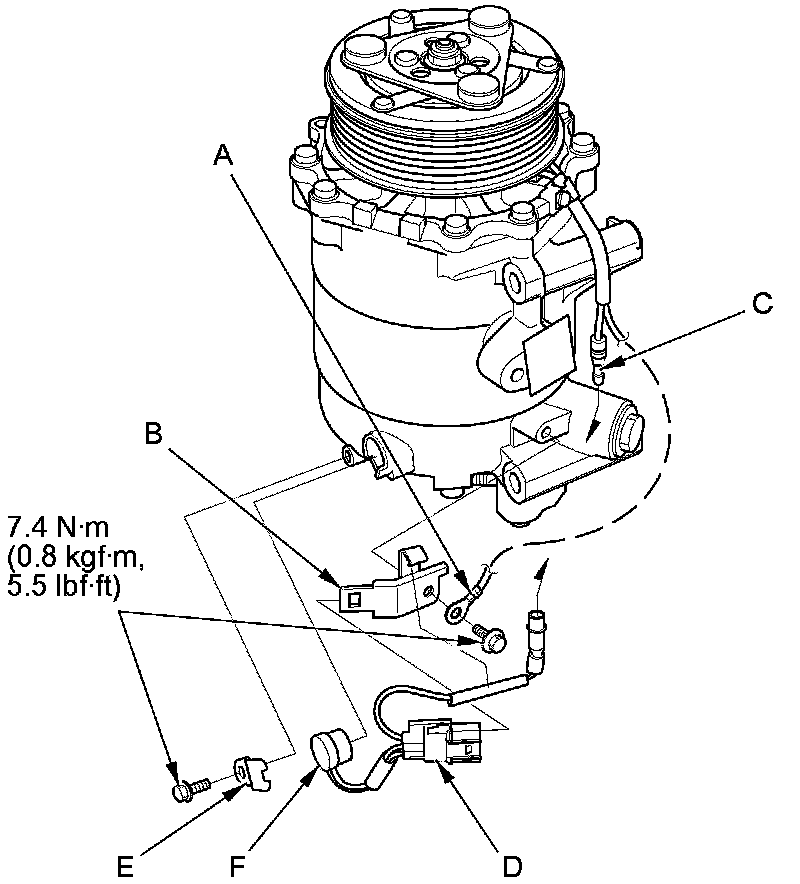 A

C

B

7.4 N·m
(0.8 kgf·m,
5.5 lbf·ft)

E

F

D