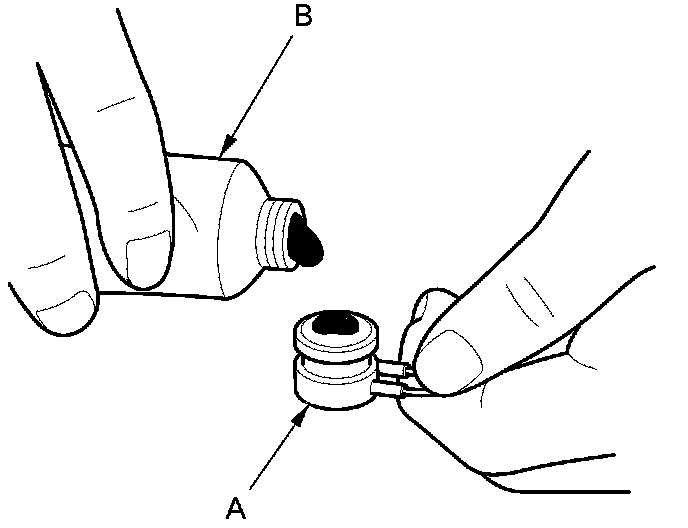 B

A