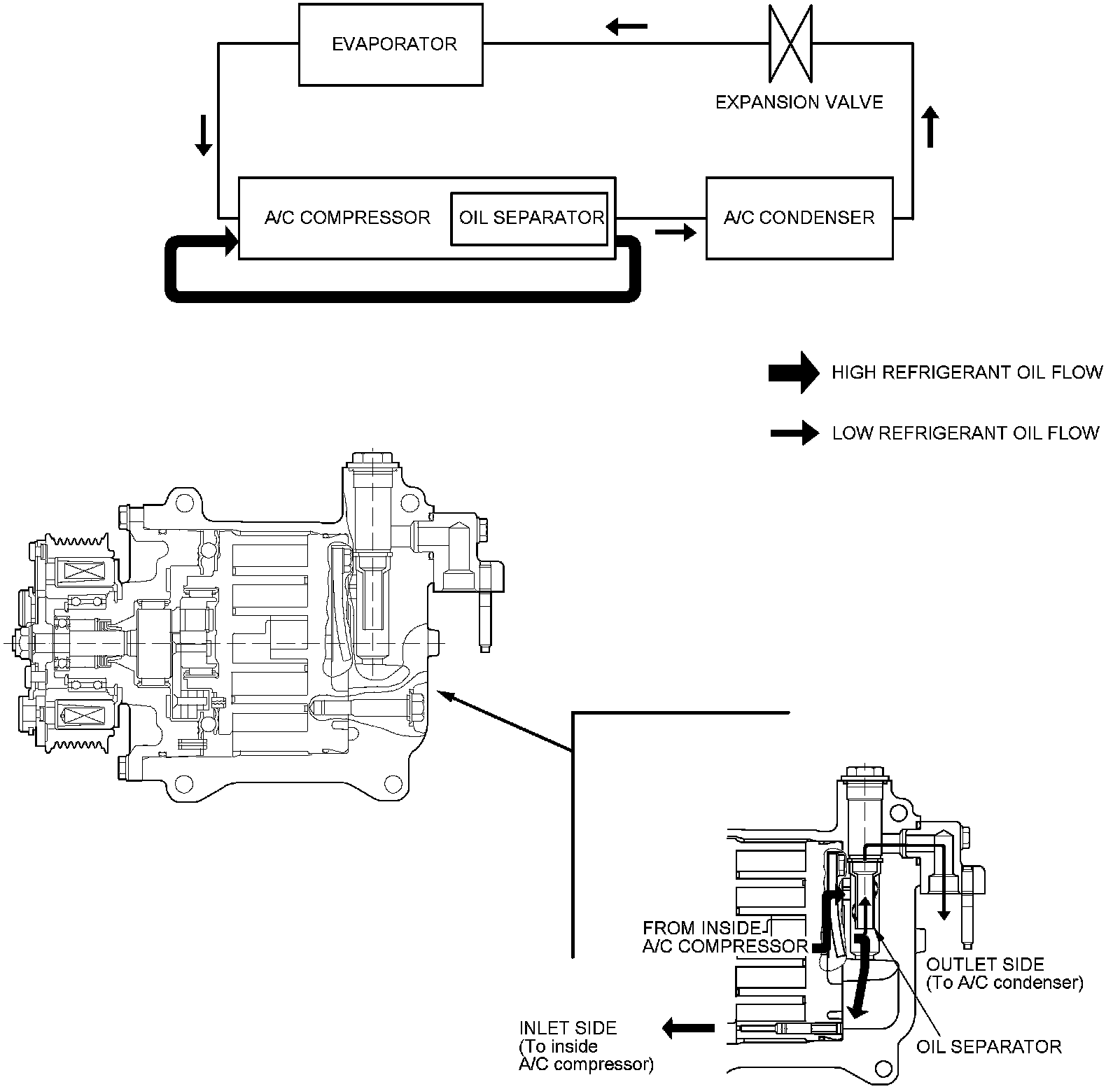 EVAPORATOR

EXPANSION VALVE

A/C COMPRESSOR

OIL SEPARATOR

A/C CONDENSER

HIGH REFRIGERANT OIL FLOW

LOW REFRIGERANT OIL FLOW

FROM INSIDE A/C COMPRESSOR

OUTLET SIDE (To A/C condenser)

INLET SIDE (To inside A/C compressor)

OIL SEPARATOR