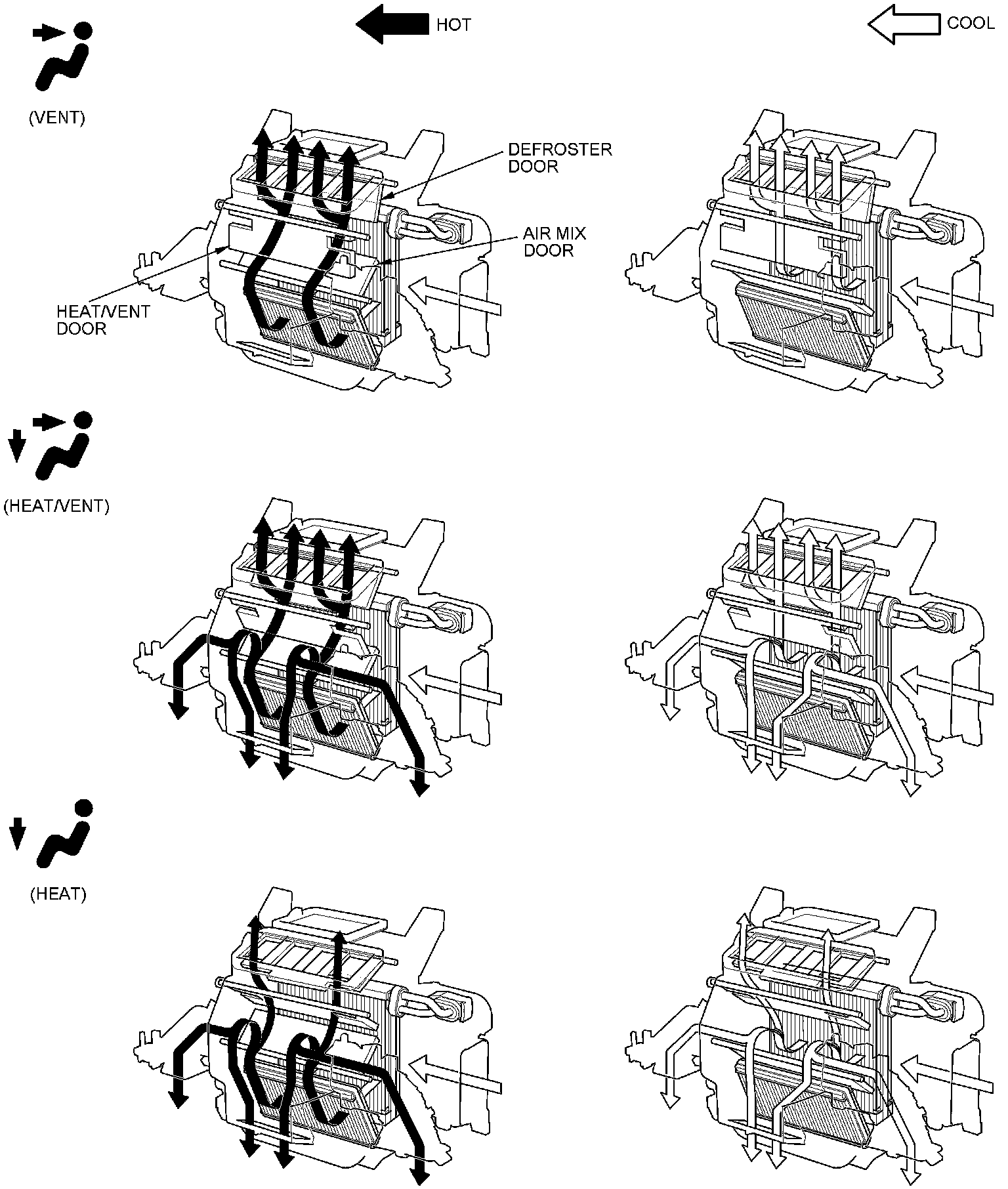 HOT

COOL

(VENT)

DEFROSTER DOOR

AIR MIX DOOR

HEAT/VENT DOOR

(HEAT/VENT)

(HEAT)