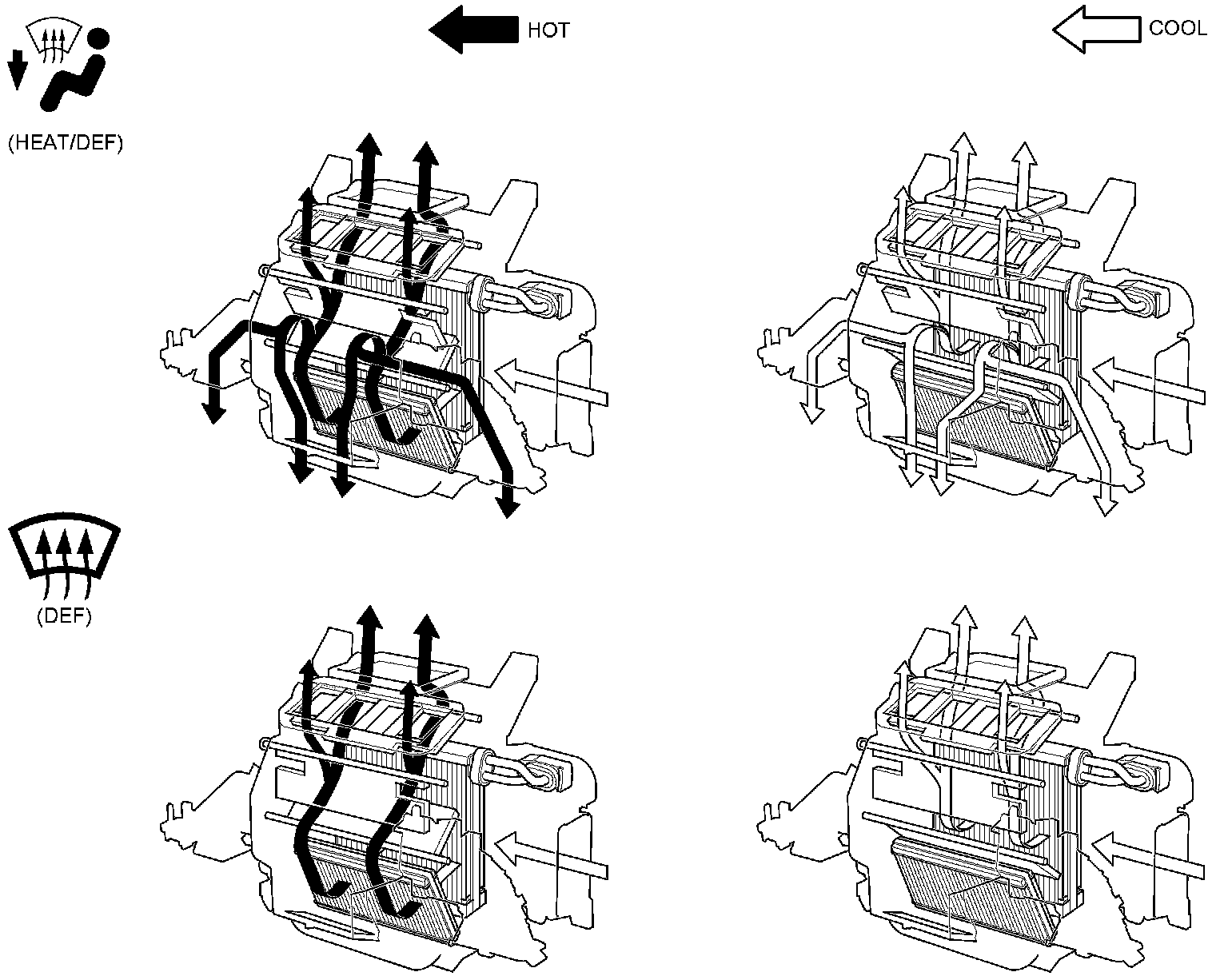 HOT

COOL

(HEAT/DEF)

(DEF)