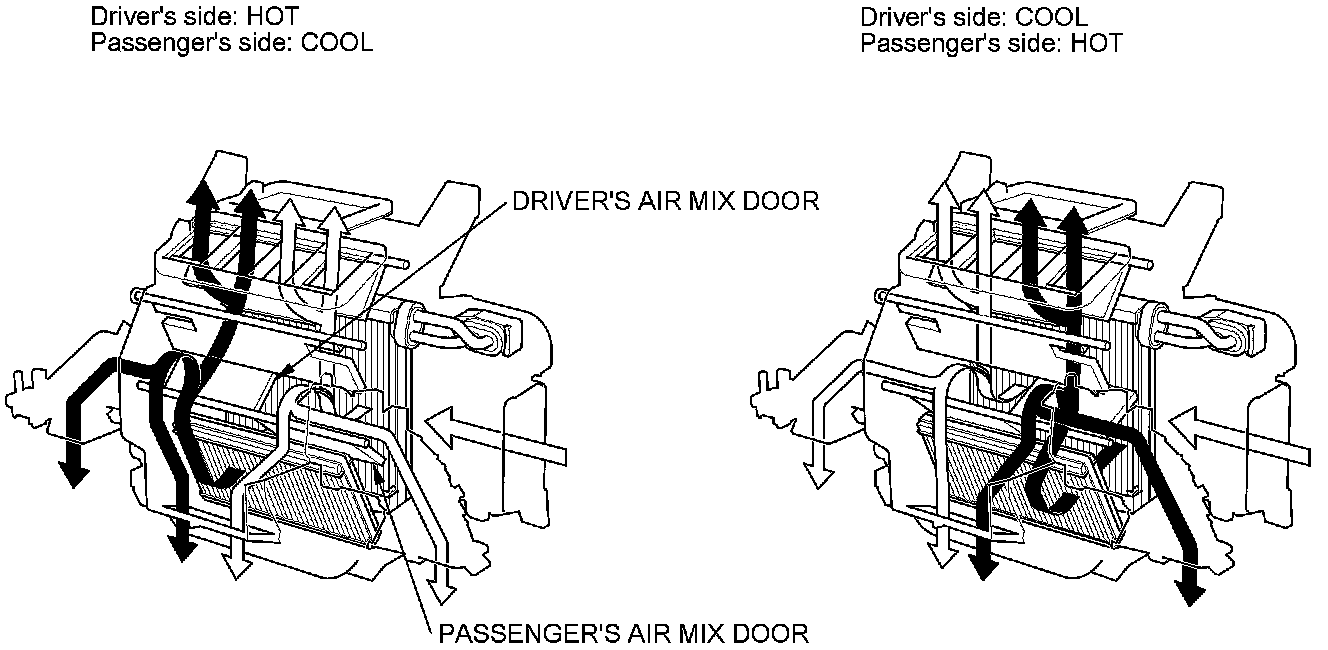 Driver's side: HOT
Passenger's side: COOL

Driver's side: COOL
Passenger's side: HOT

DRIVER'S AIR MIX DOOR

PASSENGER'S AIR MIX DOOR