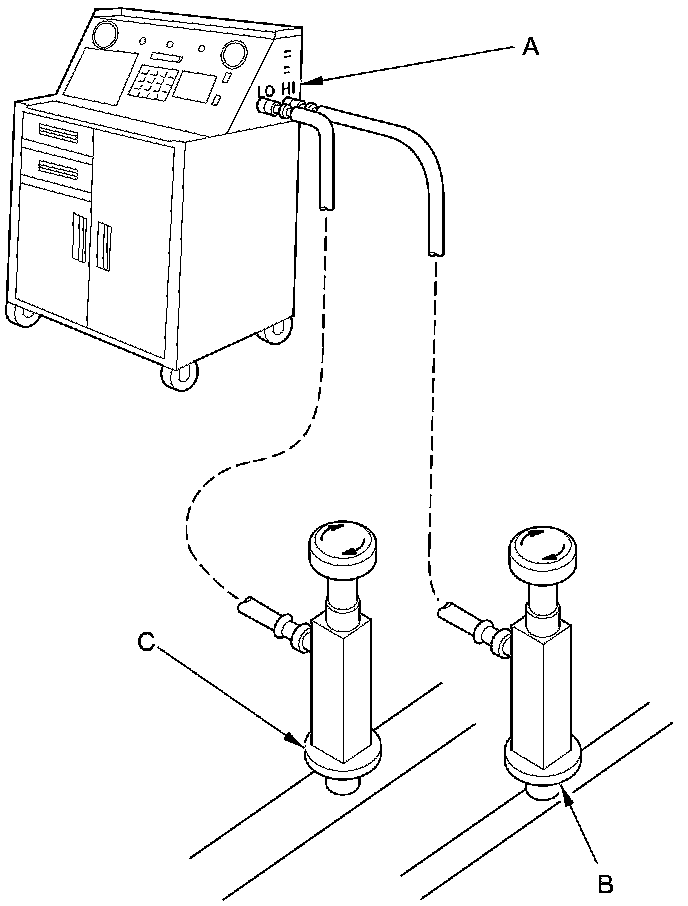 A
LO
HI
C
B