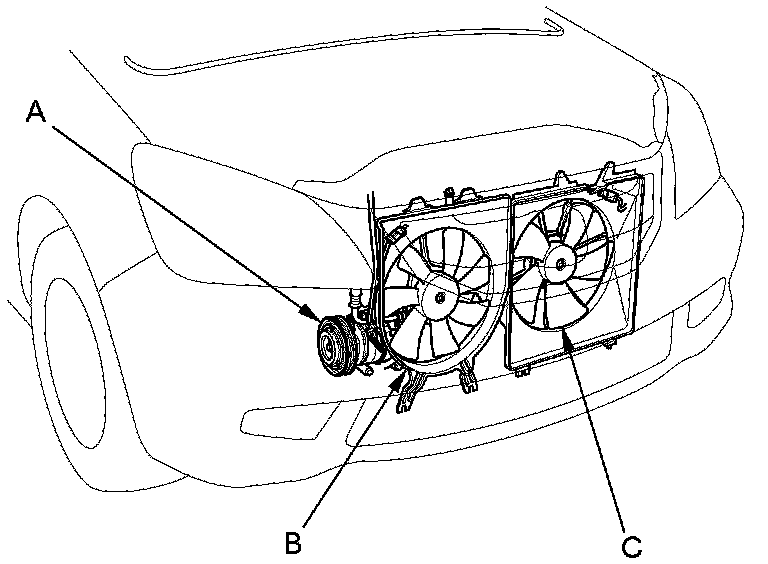 A
B
C