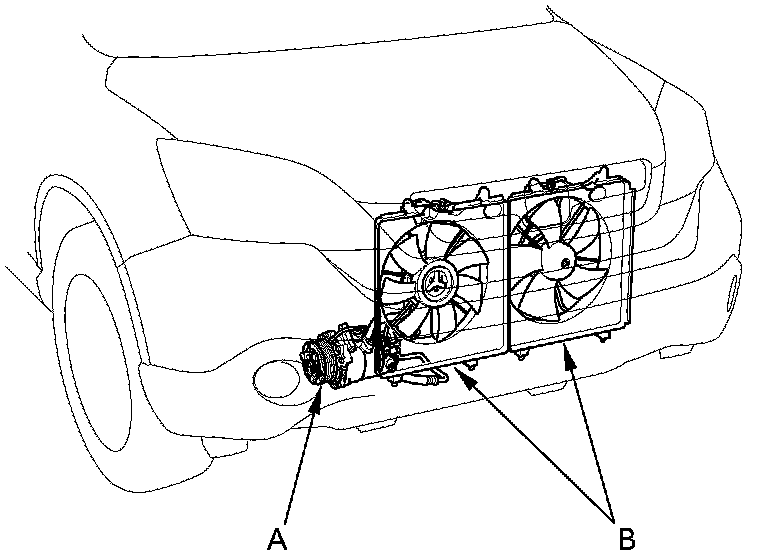 A

B