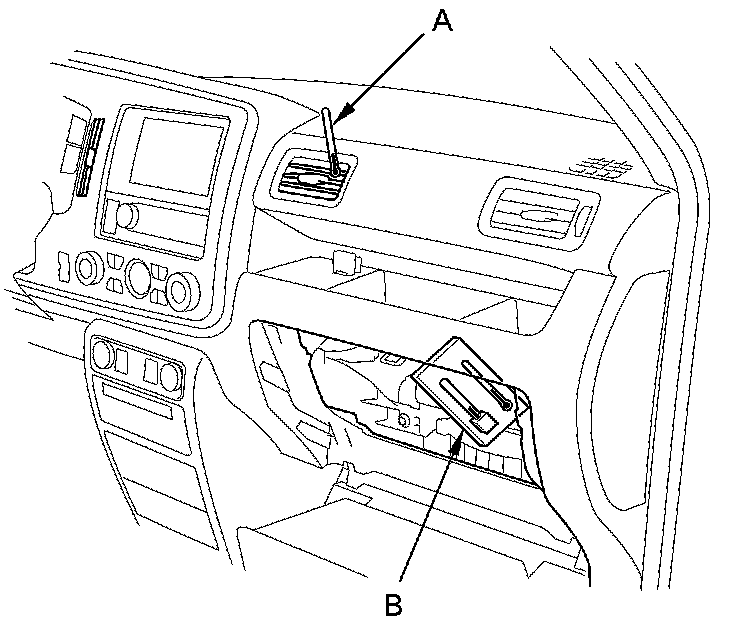 A

B