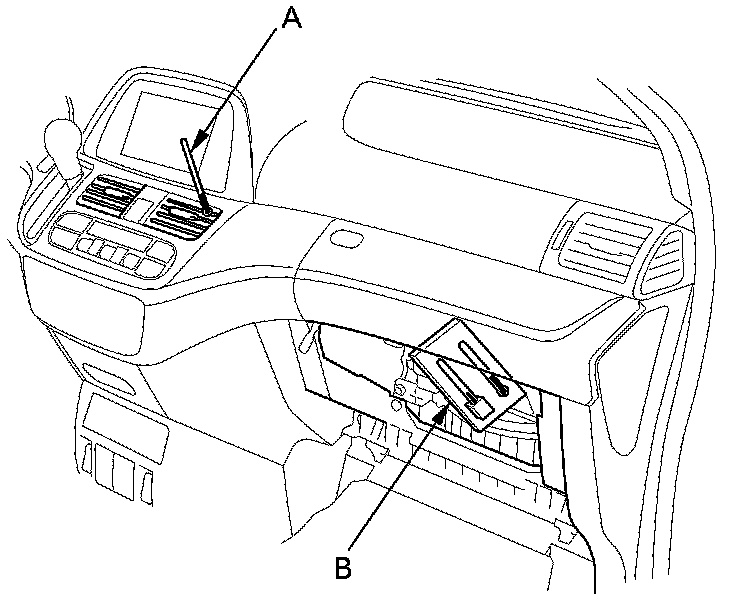 A

B