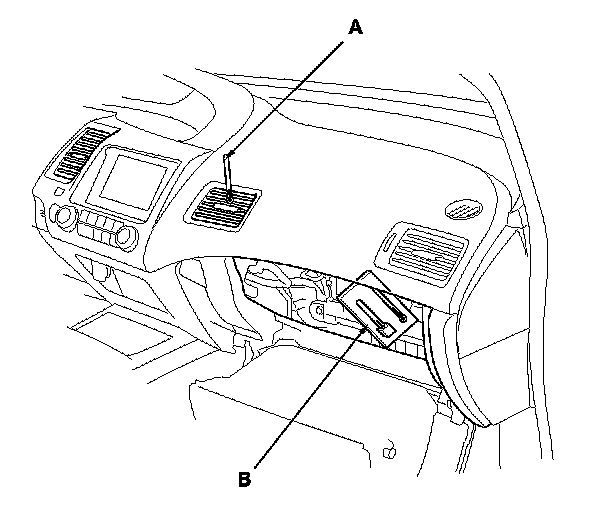 A

B