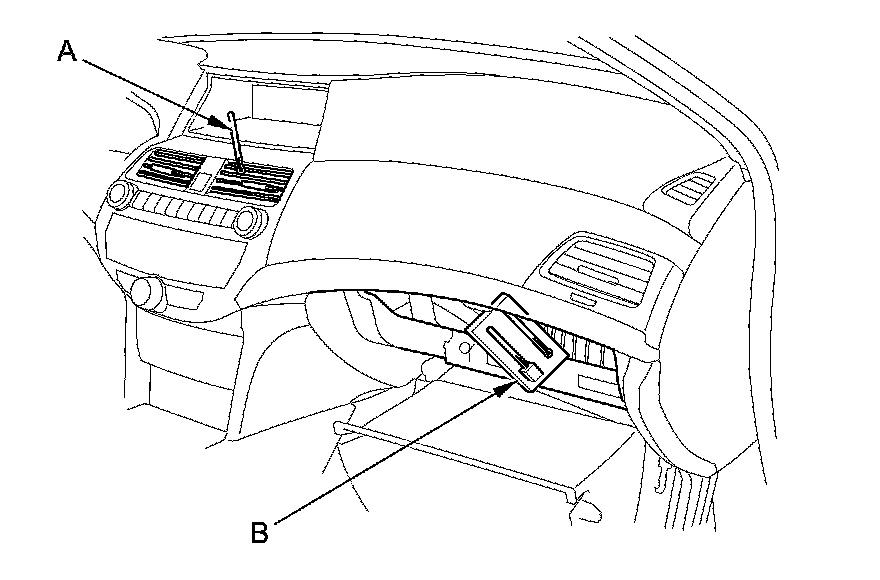 A

B