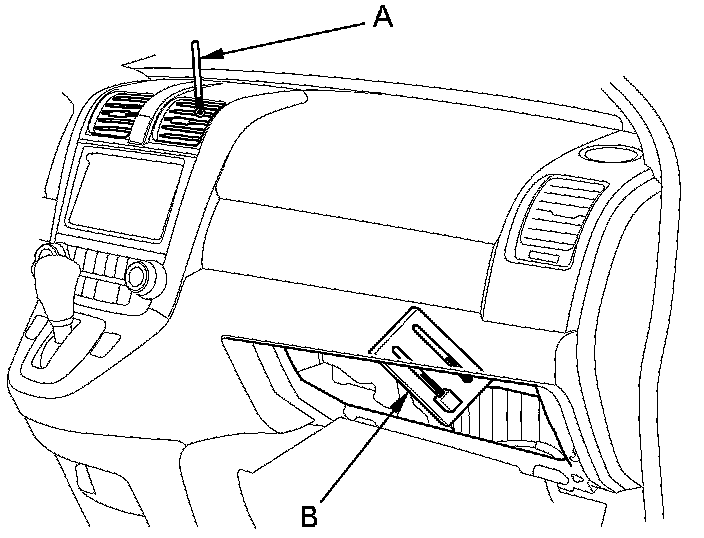 A

B