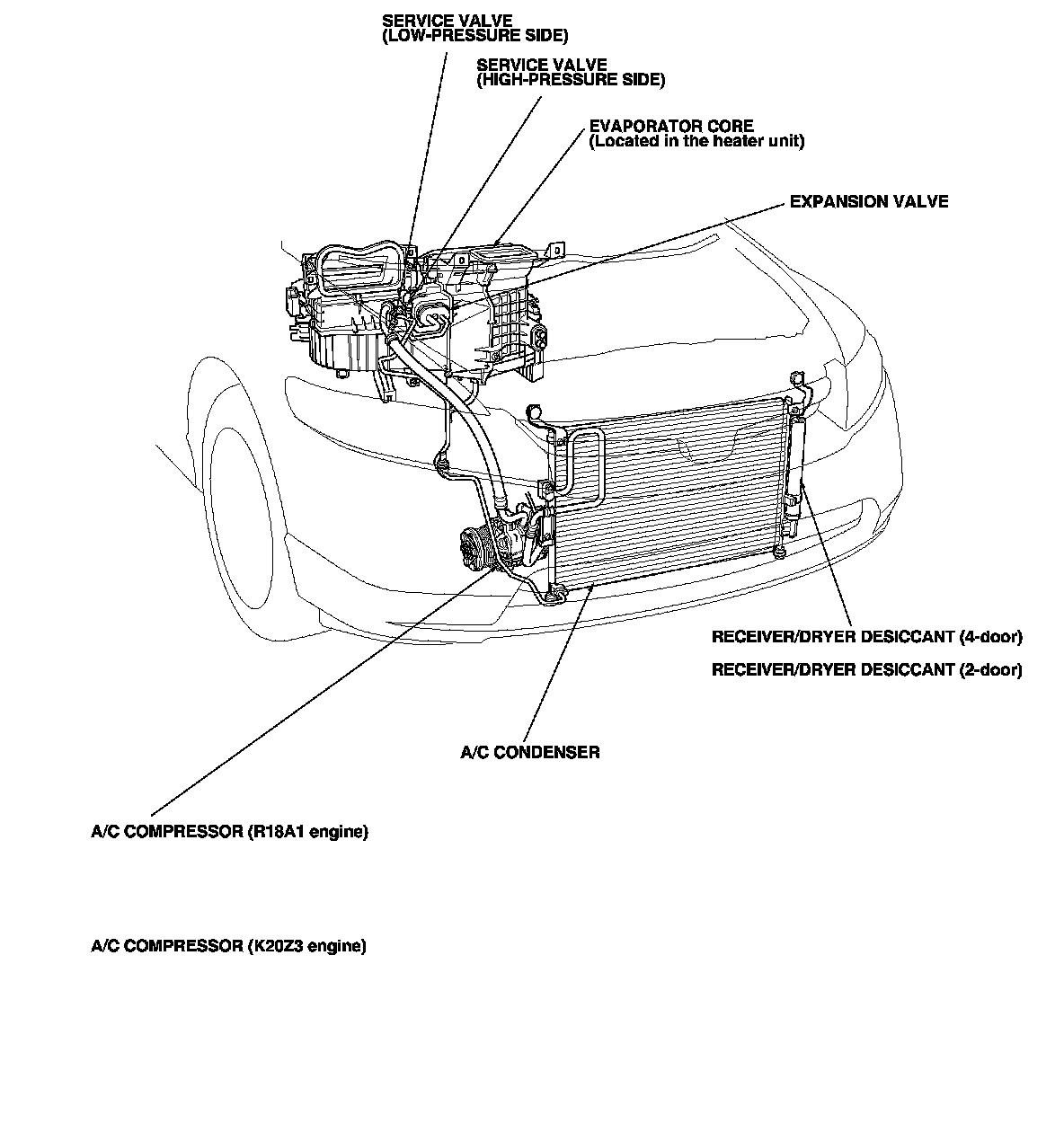 SERVICE VALVE
(LOW-PRESSURE SIDE)

SERVICE VALVE
(HIGH-PRESSURE SIDE)

EVAPORATOR CORE
(Located in the heater unit)

EXPANSION VALVE

RECEIVER/DRYER DESICCANT (4-door)

RECEIVER/DRYER DESICCANT (2-door)

A/C CONDENSER

A/C COMPRESSOR (R18A1 engine)

A/C COMPRESSOR (K20Z3 engine)