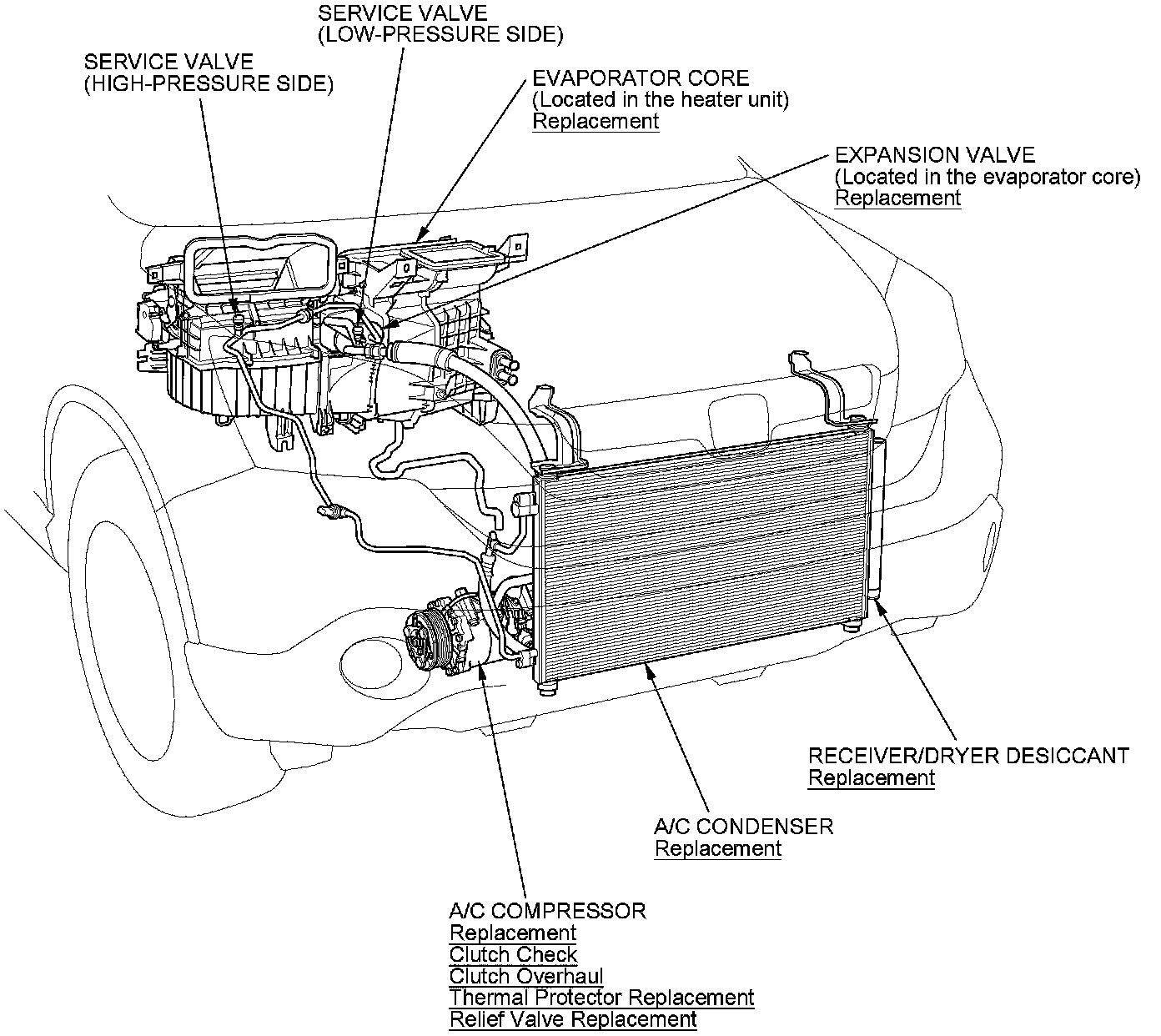 SERVICE VALVE
(LOW-PRESSURE SIDE)

SERVICE VALVE
(HIGH-PRESSURE SIDE)

EVAPORATOR CORE
(Located in the heater unit)
Replacement

EXPANSION VALVE
(Located in the evaporator core)
Replacement

RECEIVER/DRYER DESICCANT
Replacement

A/C CONDENSER
Replacement

A/C COMPRESSOR
Replacement
Clutch Check
Clutch Overhaul
Thermal Protector Replacement
Relief Valve Replacement