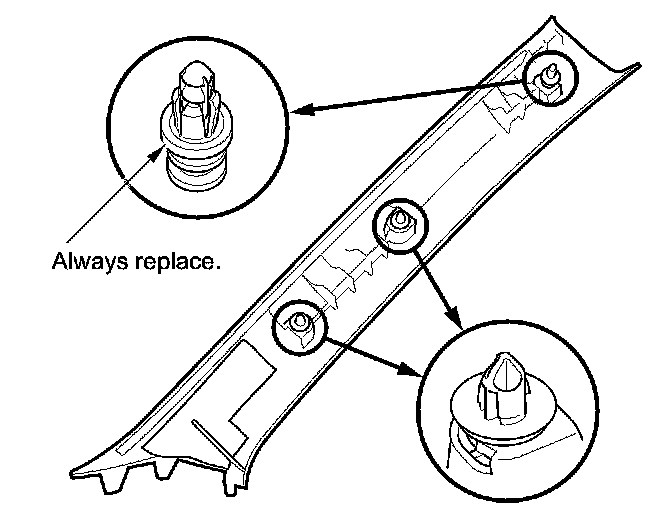 Always replace.