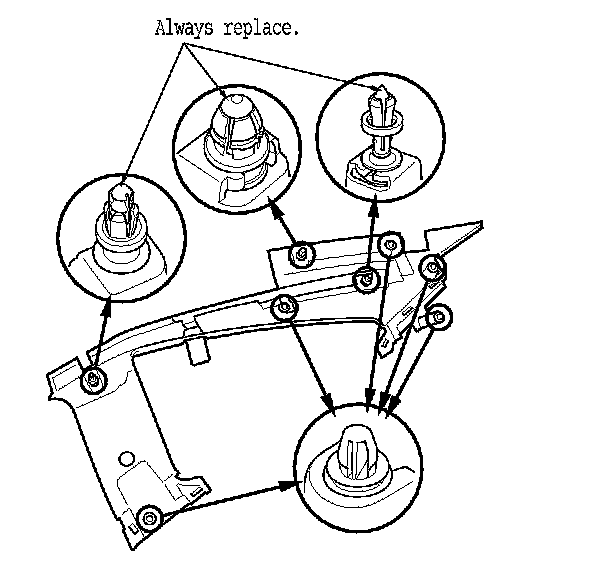 Always replace.