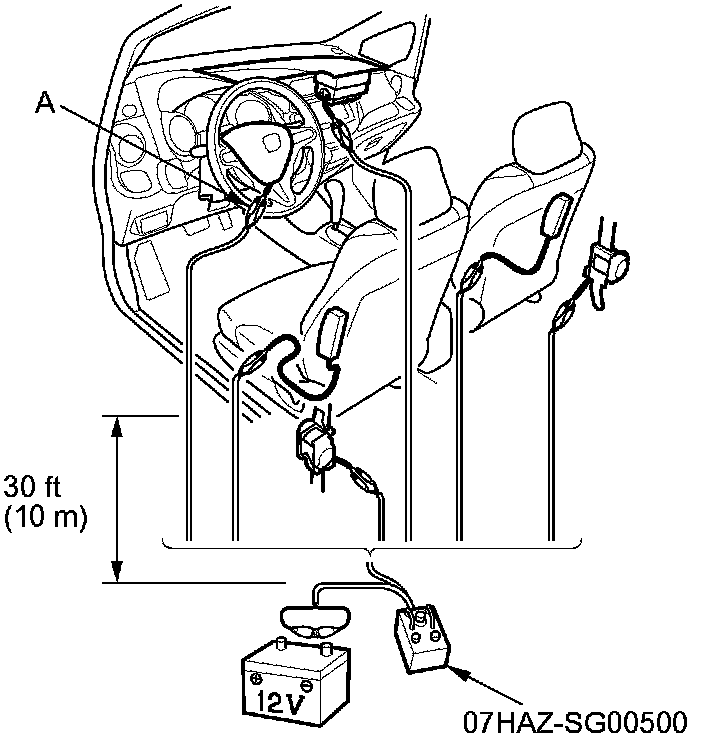 A

30 ft
(10 m)

12V

07HAZ-SG00500