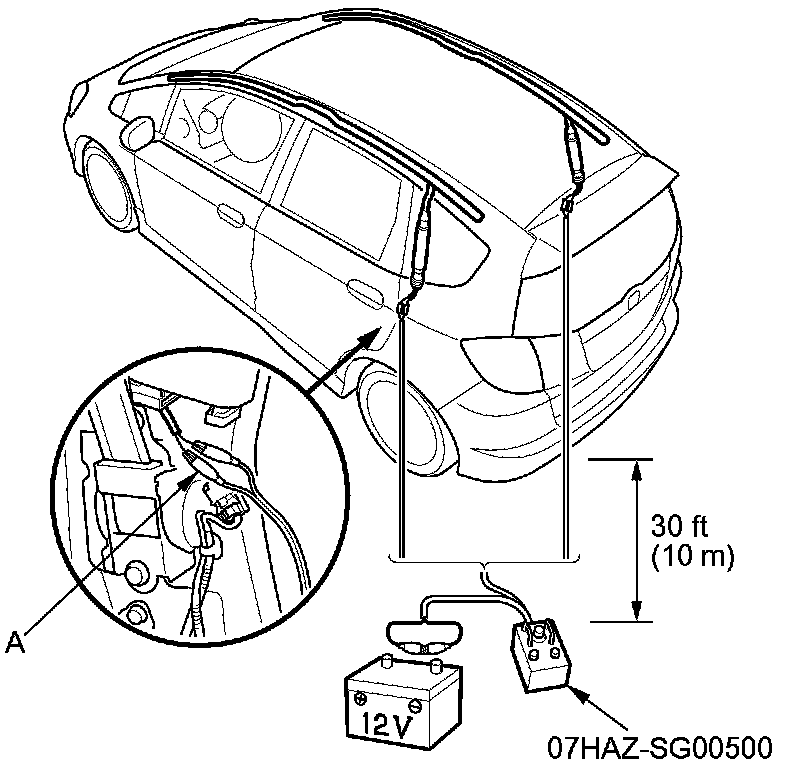 30 ft
(10 m)

A

12 V

07HAZ-SG00500