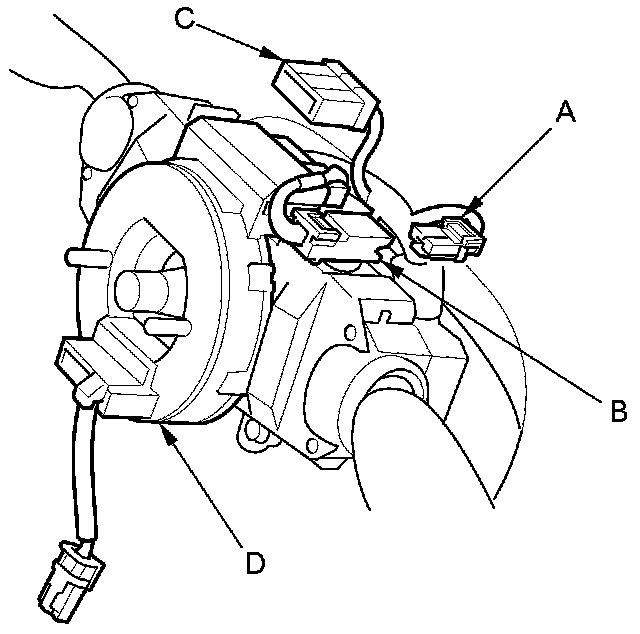 C
A
B
D