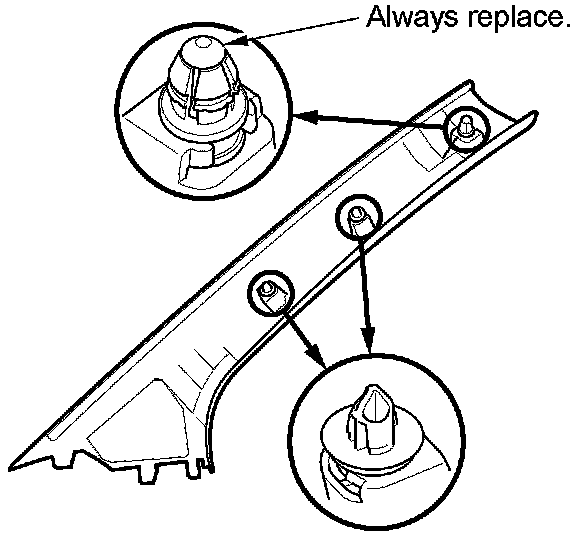 Always replace.