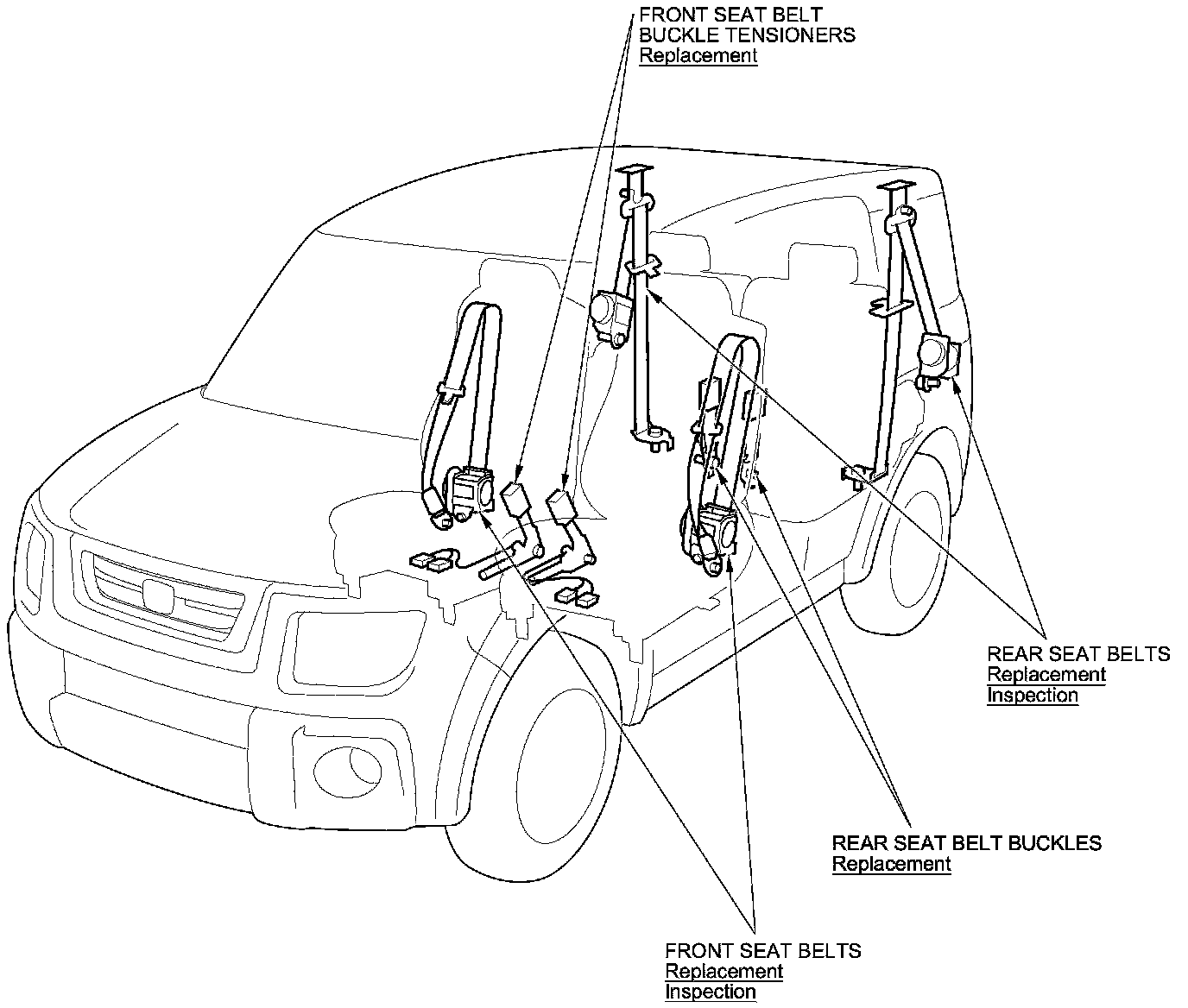 FRONT SEAT BELT BUCKLE TENSIONERS
Replacement

REAR SEAT BELTS
Replacement
Inspection

REAR SEAT BELT BUCKLES
Replacement

FRONT SEAT BELTS
Replacement
Inspection