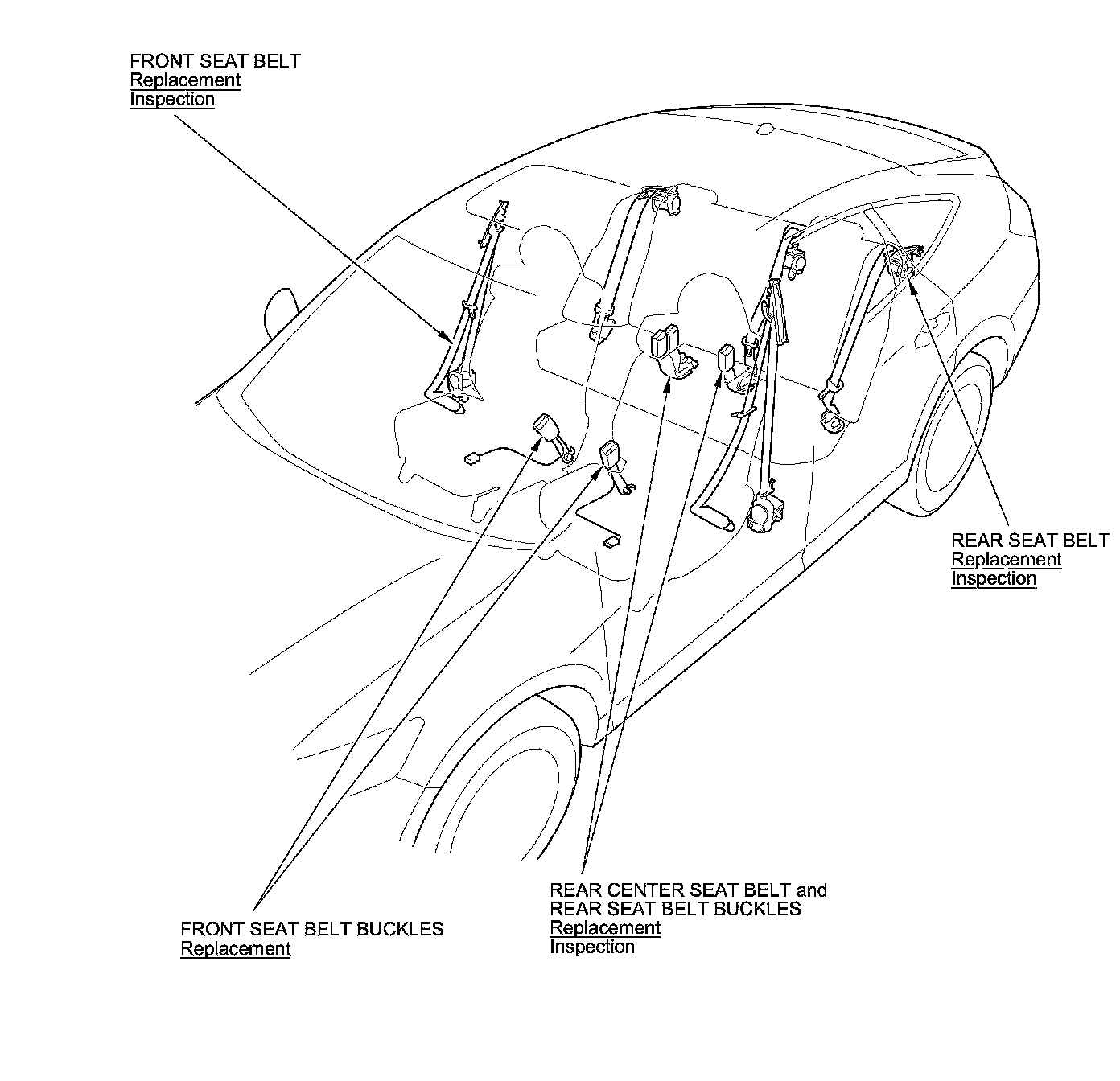 FRONT SEAT BELT
Replacement
Inspection

REAR SEAT BELT
Replacement
Inspection

FRONT SEAT BELT BUCKLES
Replacement

REAR CENTER SEAT BELT and
REAR SEAT BELT BUCKLES
Replacement
Inspection