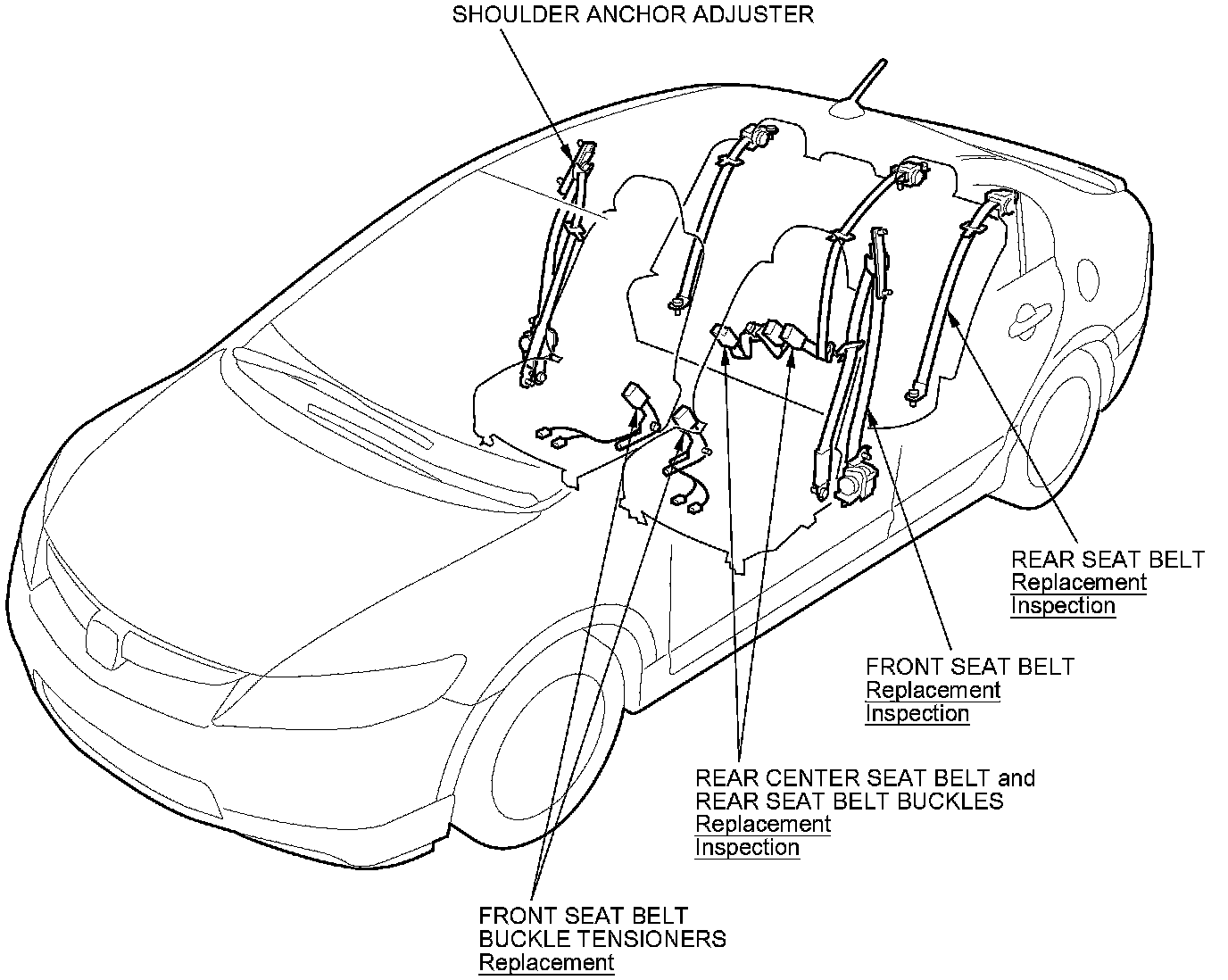 SHOULDER ANCHOR ADJUSTER

REAR SEAT BELT
Replacement
Inspection

FRONT SEAT BELT
Replacement
Inspection

REAR CENTER SEAT BELT and
REAR SEAT BELT BUCKLES
Replacement
Inspection

FRONT SEAT BELT
BUCKLE TENSIONERS
Replacement