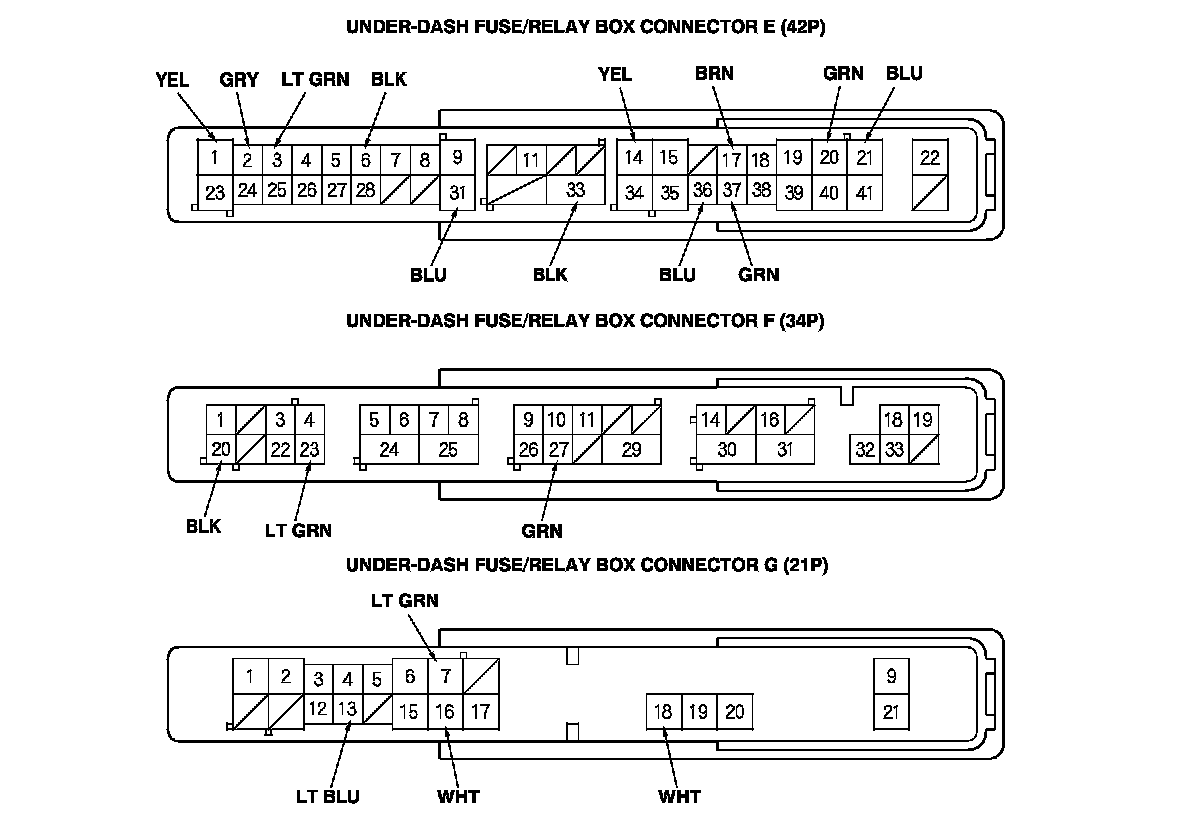 UNDER-DASH FUSE/RELAY BOX CONNECTOR E (42P)

YEL GRY LT GRN BLK YEL BRN GRN BLU

1 2 3 4 5 6 7 8 9 11 14 15 17 18 19 20 21 22
23 24 25 26 27 28 31 33 34 35 36 37 38 39 40 41

BLU BLK BLU GRN

UNDER-DASH FUSE/RELAY BOX CONNECTOR F (34P)

1 3 4 5 6 7 8 9 10 11 14 16 18 19
20 22 23 24 25 26 27 29 30 31 32 33

BLK LT GRN GRN

UNDER-DASH FUSE/RELAY BOX CONNECTOR G (21P)

LT GRN

1 2 3 4 5 6 7 9
12 13 15 16 17 18 19 20 21

LT BLU WHT WHT