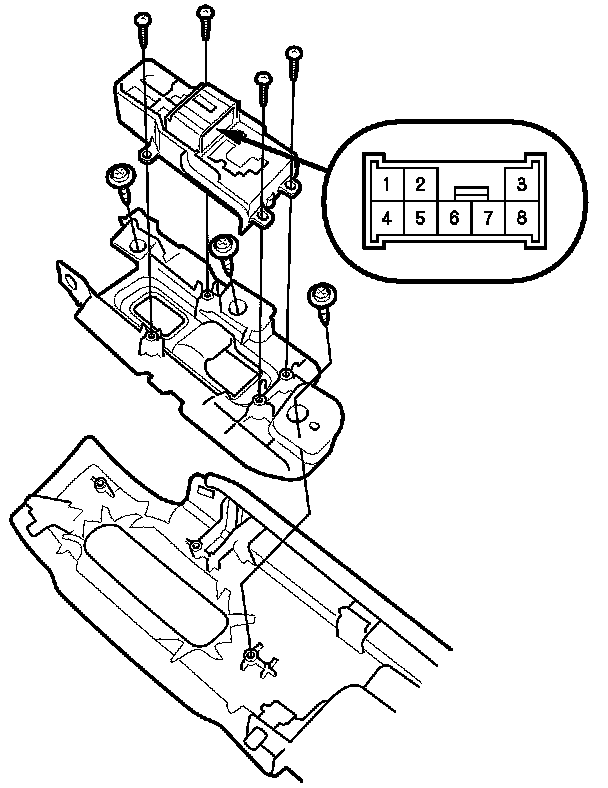 1 2 3
4 5 6 7 8