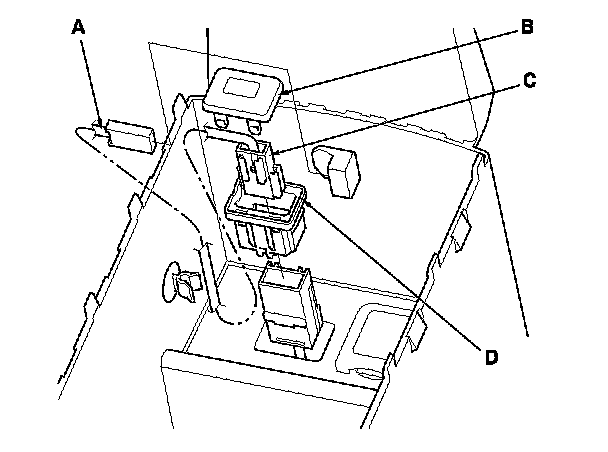 A
B
C
D