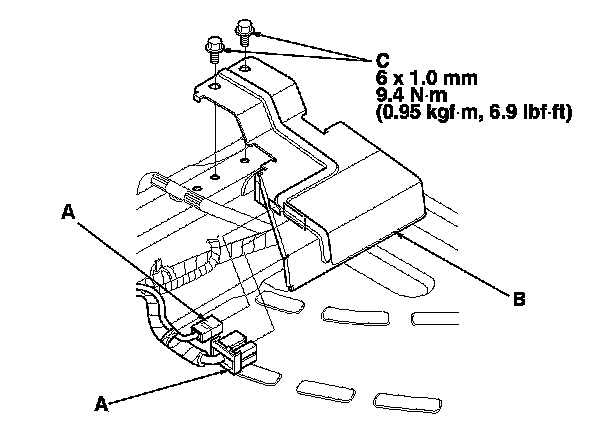 C
6 x 1.0 mm
9.4 N·m
(0.95 kgf·m, 6.9 lbf·ft)

A

B

A