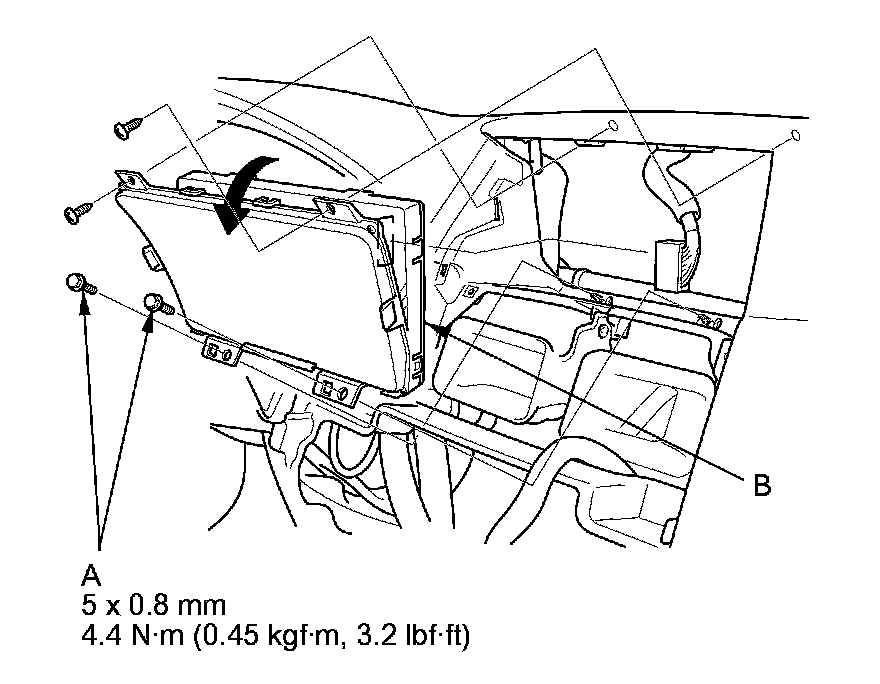 B

A
5 x 0.8 mm
4.4 N·m (0.45 kgf·m, 3.2 lbf·ft)