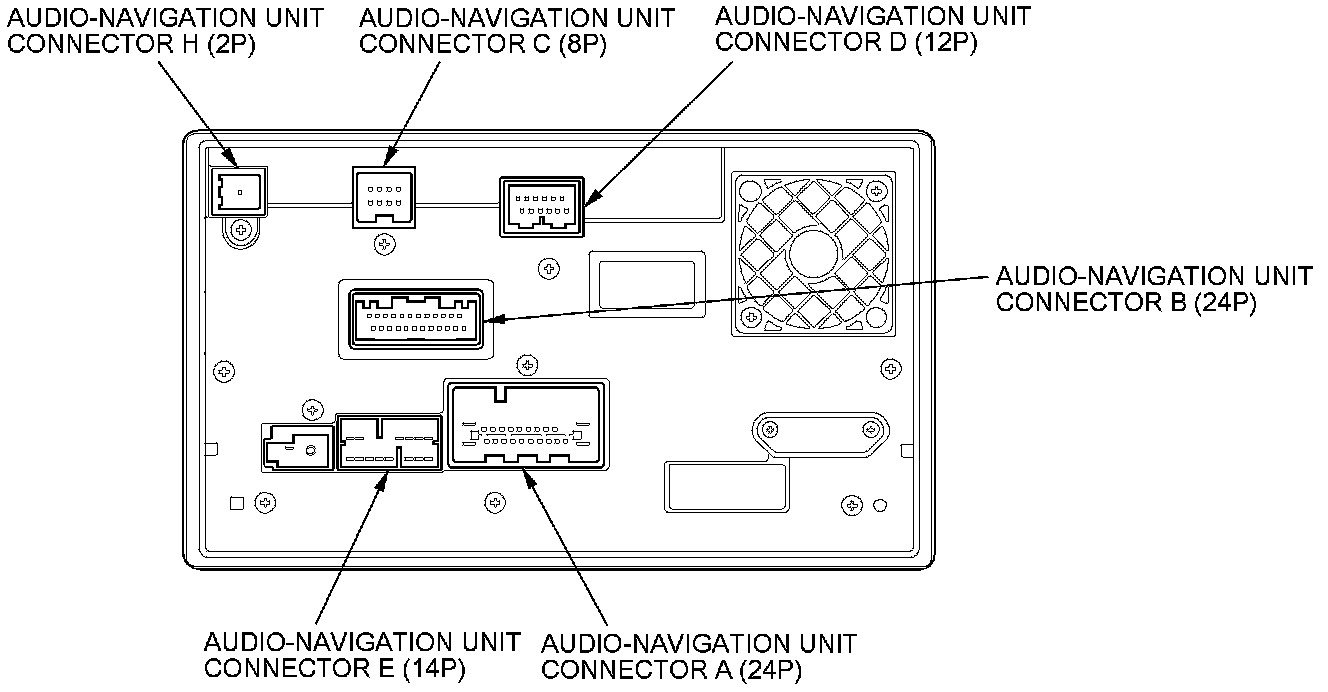 AUDIO-NAVIGATION UNIT
CONNECTOR H (2P)

AUDIO-NAVIGATION UNIT
CONNECTOR C (8P)

AUDIO-NAVIGATION UNIT
CONNECTOR D (12P)

AUDIO-NAVIGATION UNIT
CONNECTOR B (24P)

AUDIO-NAVIGATION UNIT
CONNECTOR E (14P)

AUDIO-NAVIGATION UNIT
CONNECTOR A (24P)