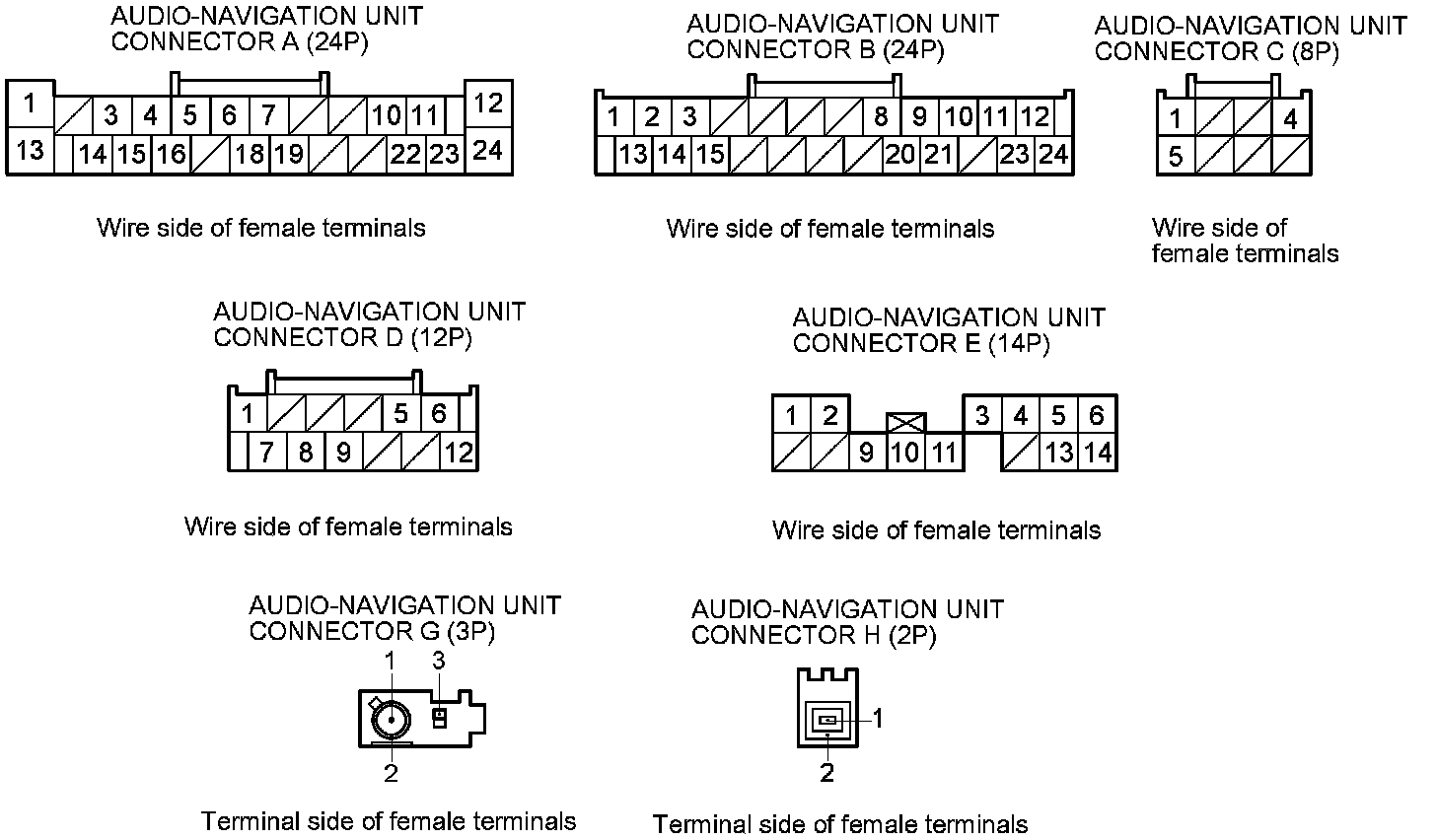 AUDIO-NAVIGATION UNIT
CONNECTOR A (24P)

1 3 4 5 6 7 10 11 12
13 14 15 16 18 19 22 23 24

Wire side of female terminals

AUDIO-NAVIGATION UNIT
CONNECTOR B (24P)

1 2 3 8 9 10 11 12
13 14 15 20 21 23 24

Wire side of female terminals

AUDIO-NAVIGATION UNIT
CONNECTOR C (8P)

1 4
5

Wire side of female terminals

AUDIO-NAVIGATION UNIT
CONNECTOR D (12P)

1 5 6
7 8 9 12

Wire side of female terminals

AUDIO-NAVIGATION UNIT
CONNECTOR E (14P)

1 2 3 4 5 6
9 10 11 13 14

Wire side of female terminals

AUDIO-NAVIGATION UNIT
CONNECTOR G (3P)

1 3
2

Terminal side of female terminals

AUDIO-NAVIGATION UNIT
CONNECTOR H (2P)

1
2

Terminal side of female terminals