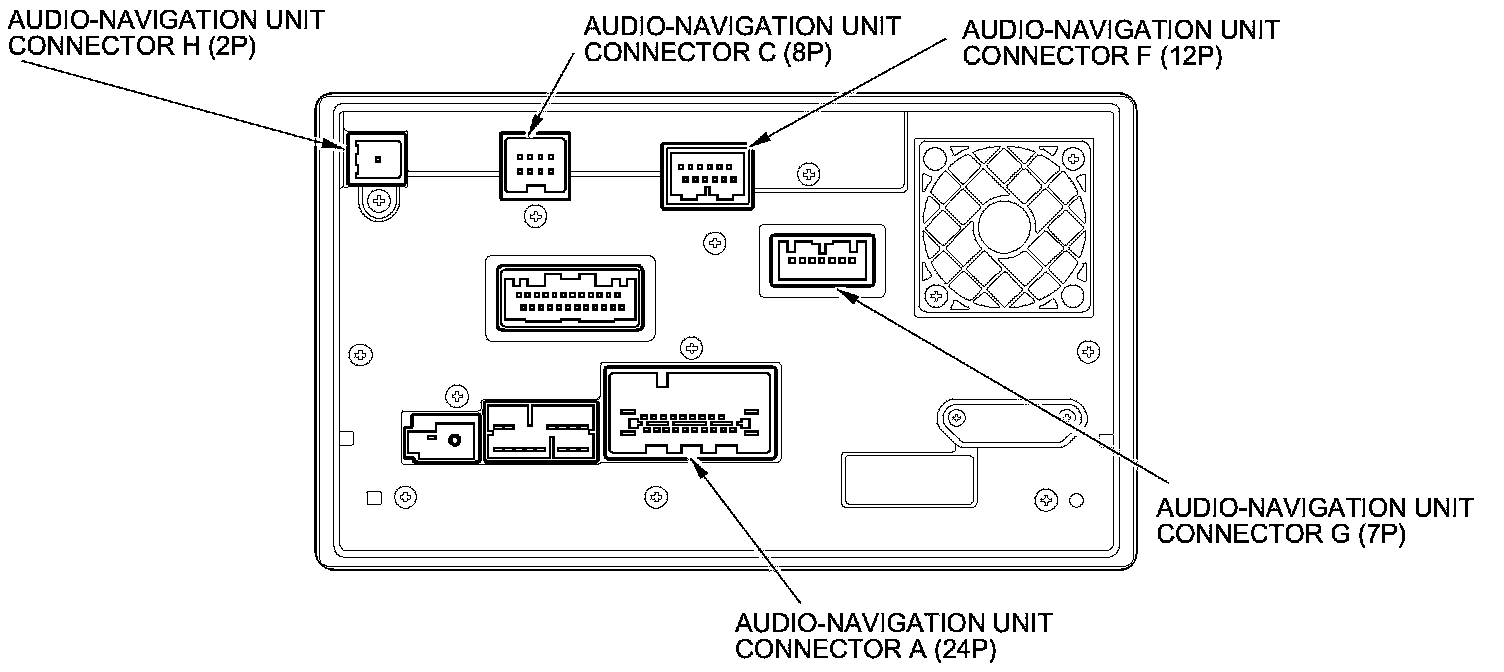 AUDIO-NAVIGATION UNIT CONNECTOR H (2P)

AUDIO-NAVIGATION UNIT CONNECTOR C (8P)

AUDIO-NAVIGATION UNIT CONNECTOR F (12P)

AUDIO-NAVIGATION UNIT CONNECTOR G (7P)

AUDIO-NAVIGATION UNIT CONNECTOR A (24P)