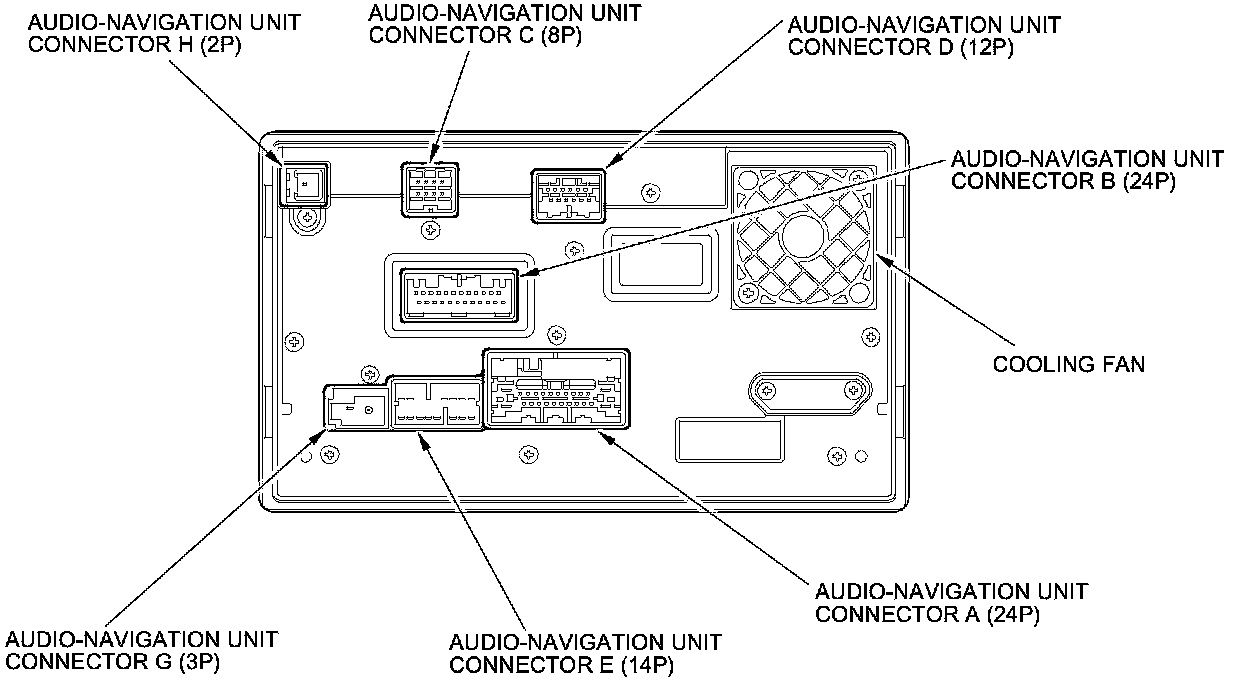 AUDIO-NAVIGATION UNIT CONNECTOR H (2P)

AUDIO-NAVIGATION UNIT CONNECTOR C (8P)

AUDIO-NAVIGATION UNIT CONNECTOR D (12P)

AUDIO-NAVIGATION UNIT CONNECTOR B (24P)

COOLING FAN

AUDIO-NAVIGATION UNIT CONNECTOR A (24P)

AUDIO-NAVIGATION UNIT CONNECTOR G (3P)

AUDIO-NAVIGATION UNIT CONNECTOR E (14P)