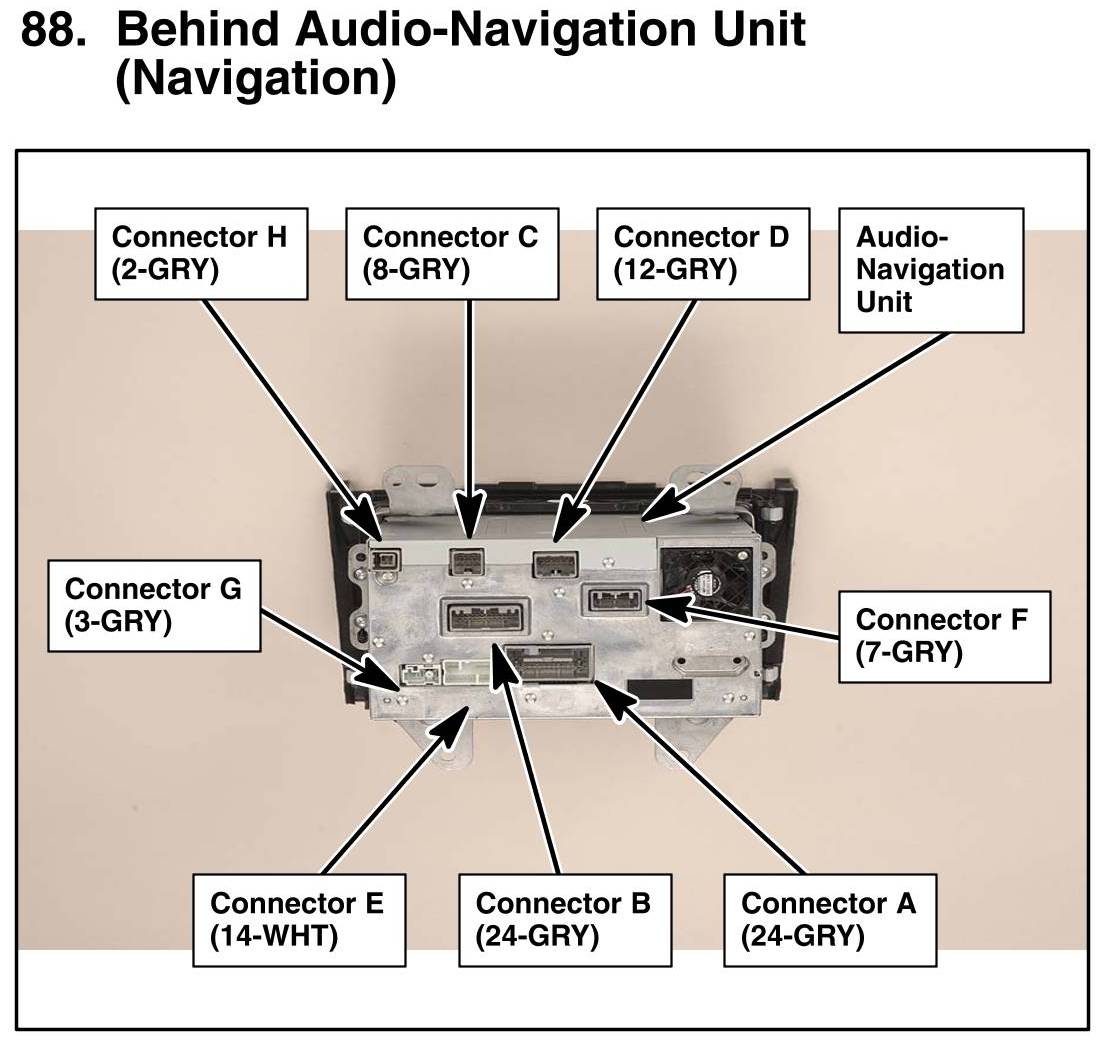 88. Behind Audio-Navigation Unit (Navigation)

Connector H (2-GRY)

Connector C (8-GRY)

Connector D (12-GRY)

Audio-Navigation Unit

Connector G (3-GRY)

Connector F (7-GRY)

Connector E (14-WHT)

Connector B (24-GRY)

Connector A (24-GRY)