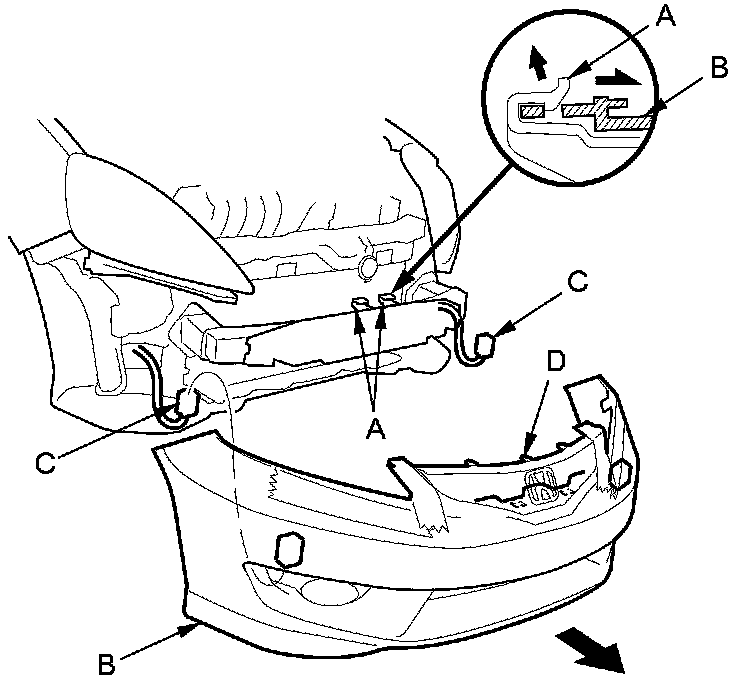 A
B
C
D
A
C
B